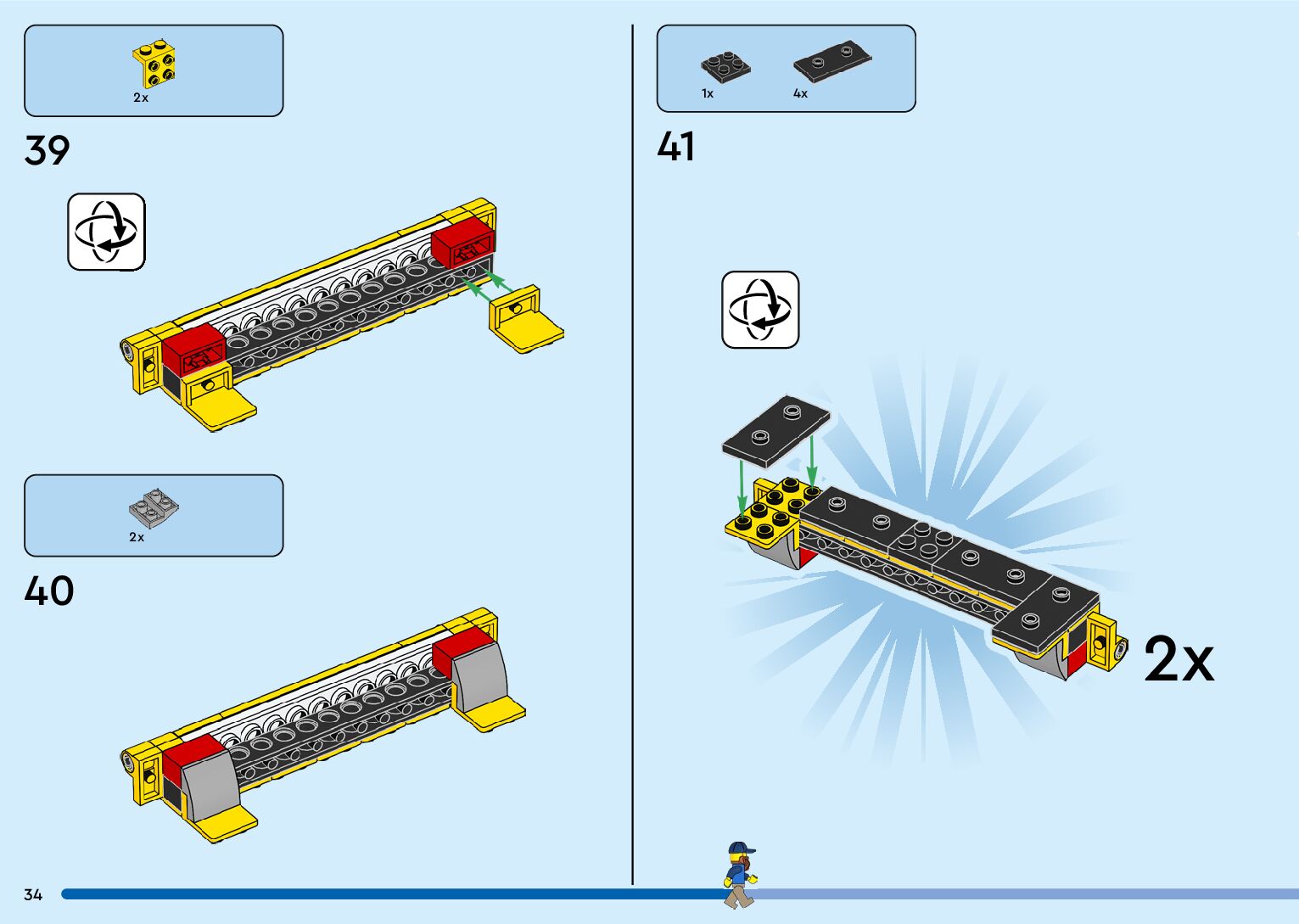 2x

39

2x

40

1x 4x

41

2x

34