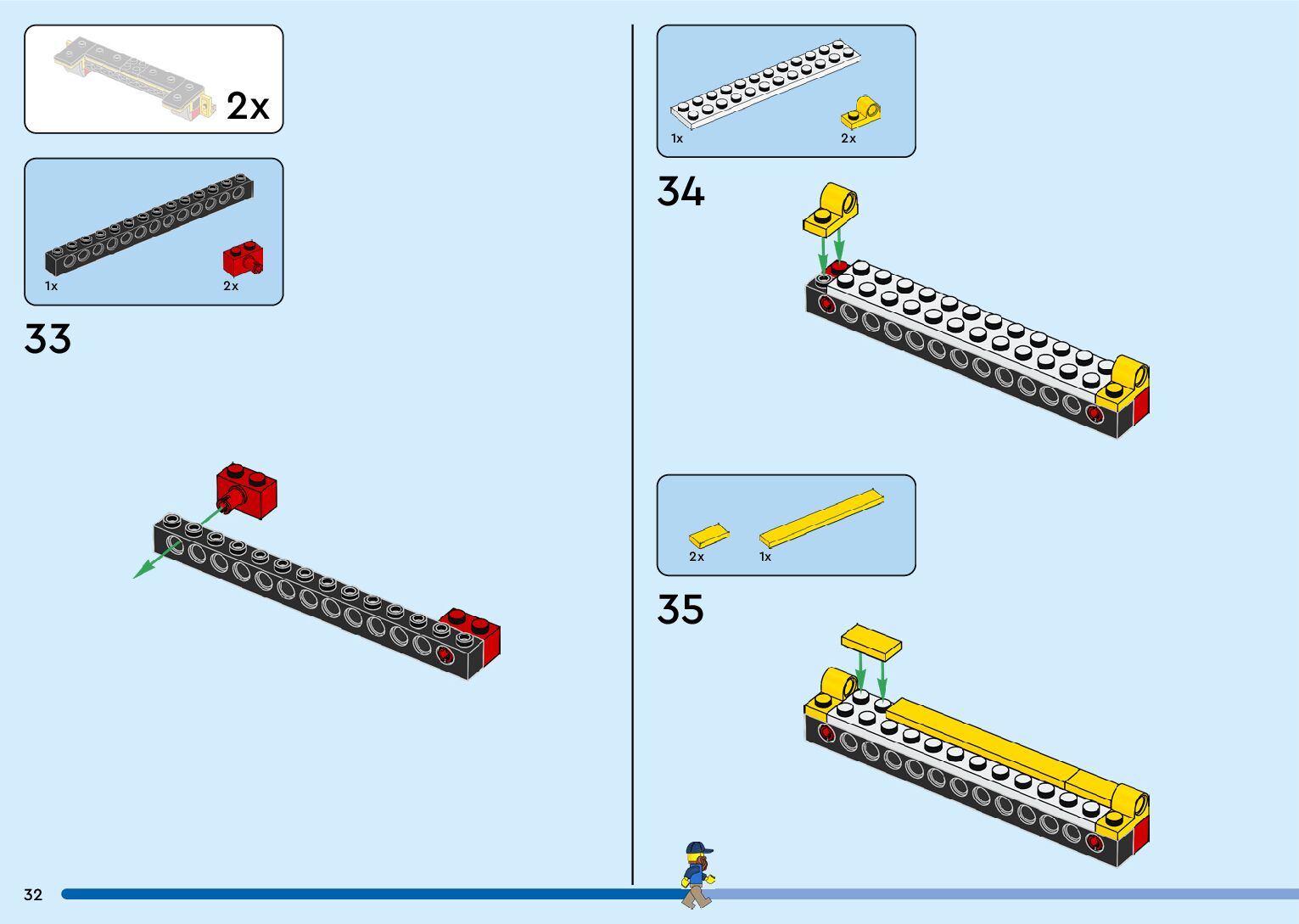 2x

1x

2x

33

1x

2x

34

2x

1x

35

32