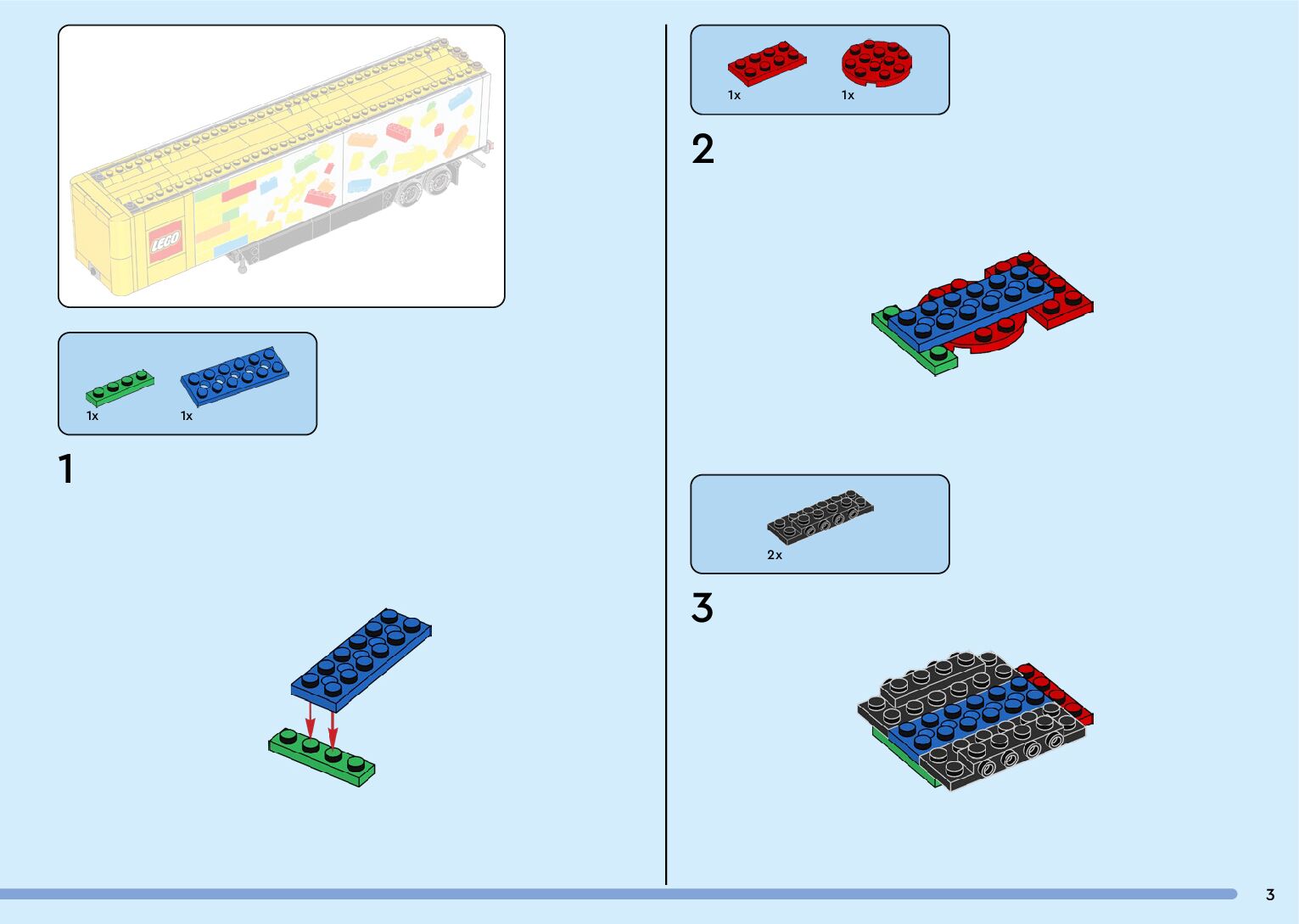 LEGO

1x 1x

1

1x 1x

2

2x

3

3