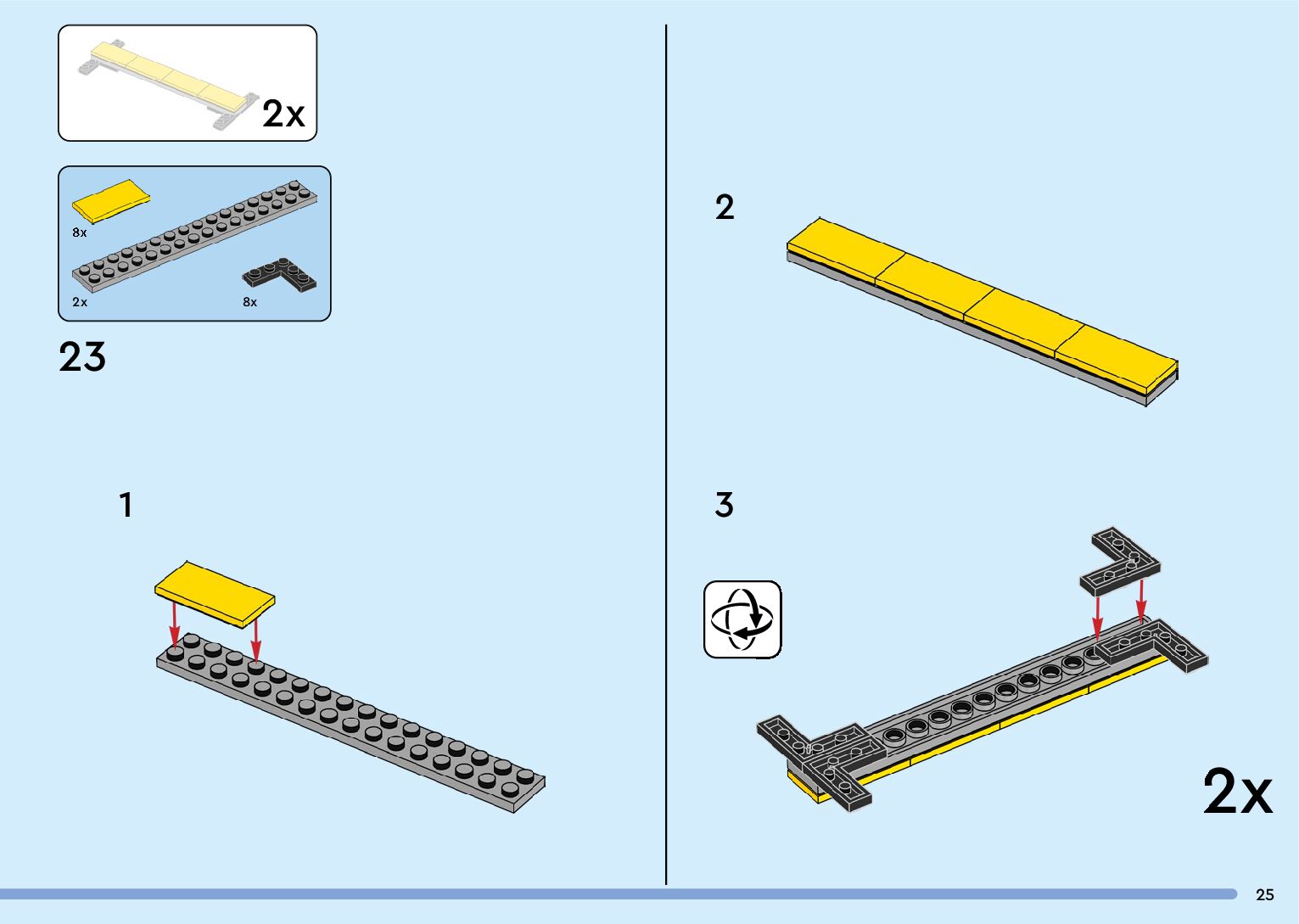 2x

8x
2x
8x

23

1

2

3

2x

25