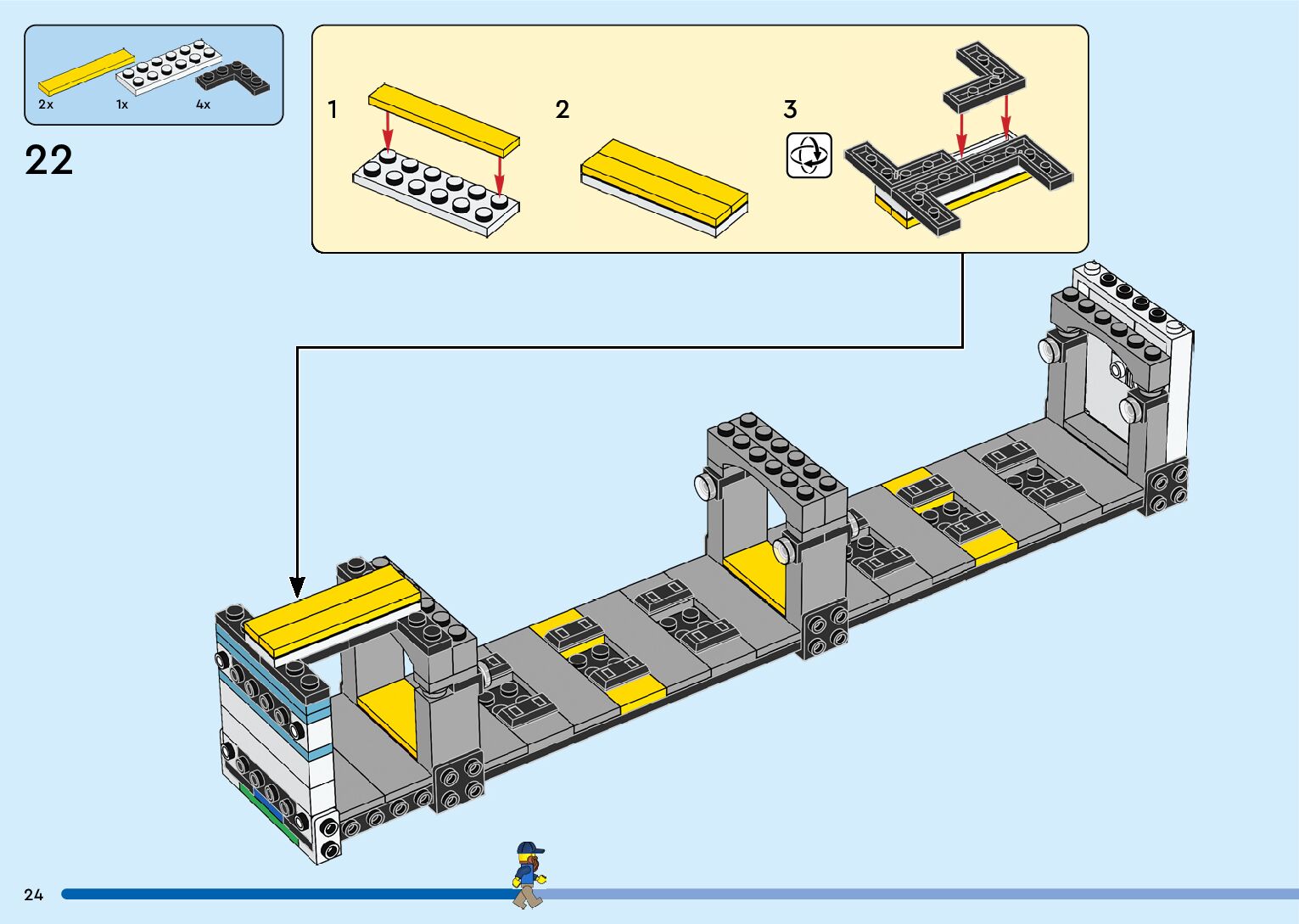 2x
1x
4x

22

1

2

3

24