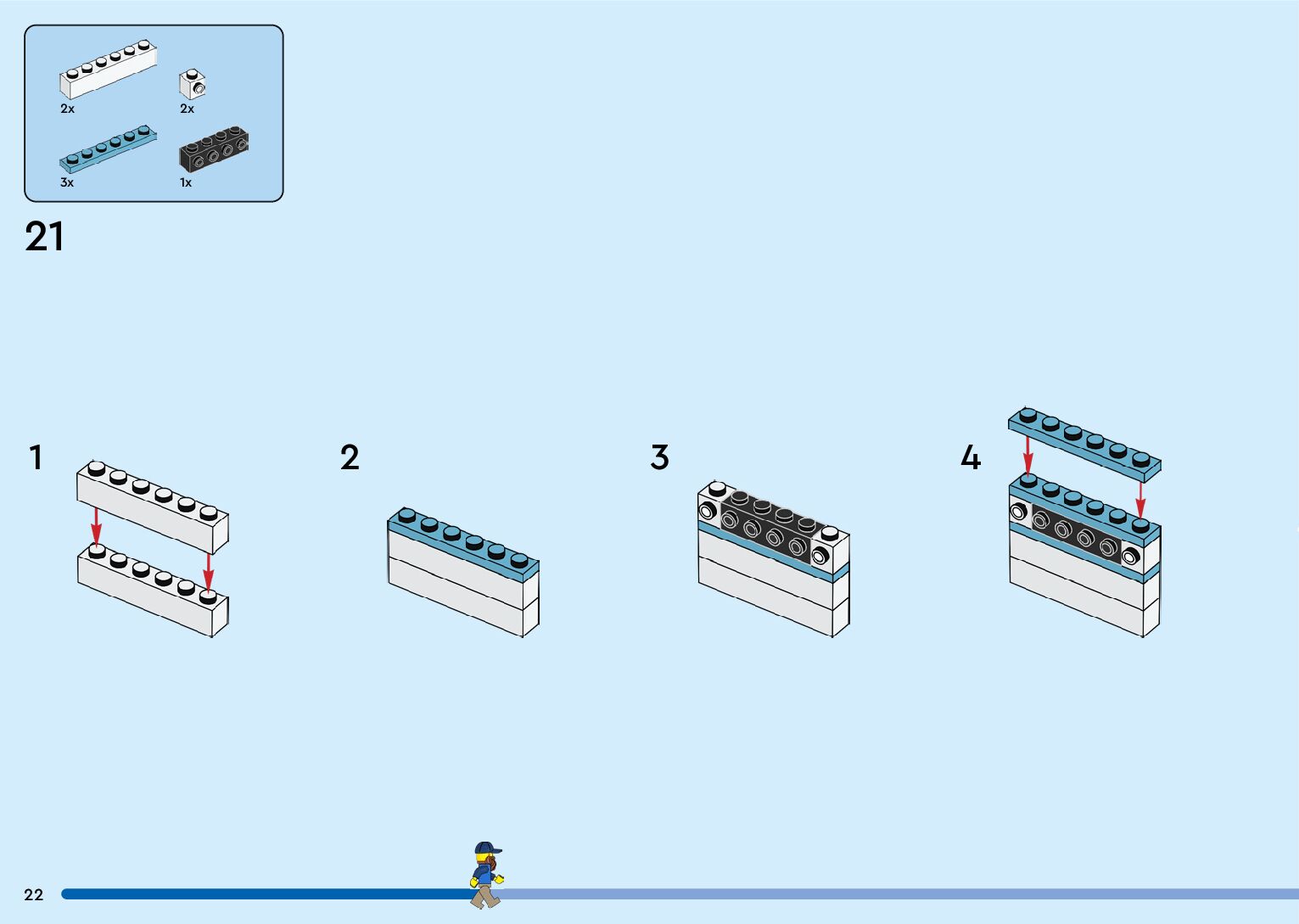 2x
2x
3x
1x

21

1

2

3

4

22