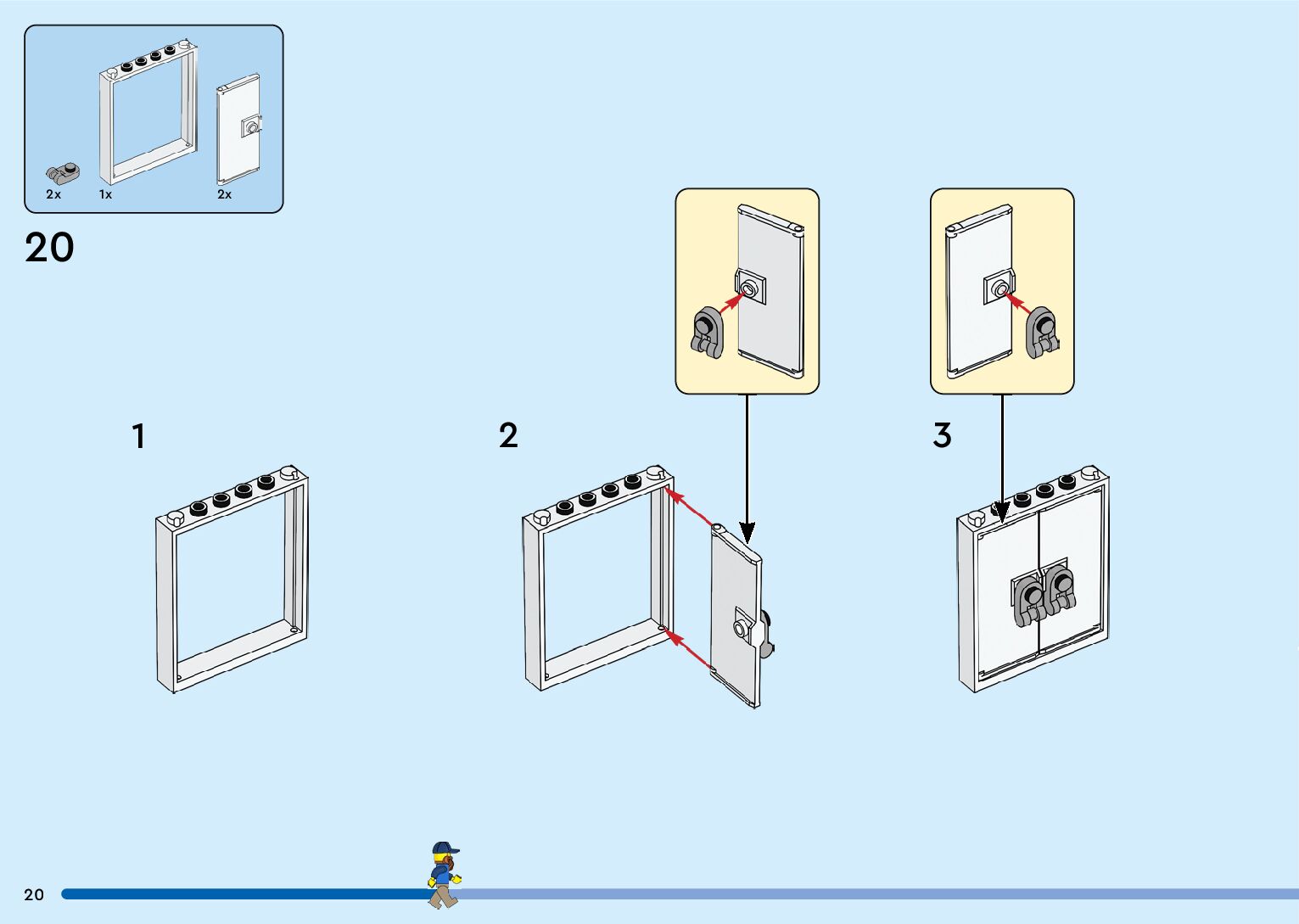 2x 1x 2x

20

1

2

3

20