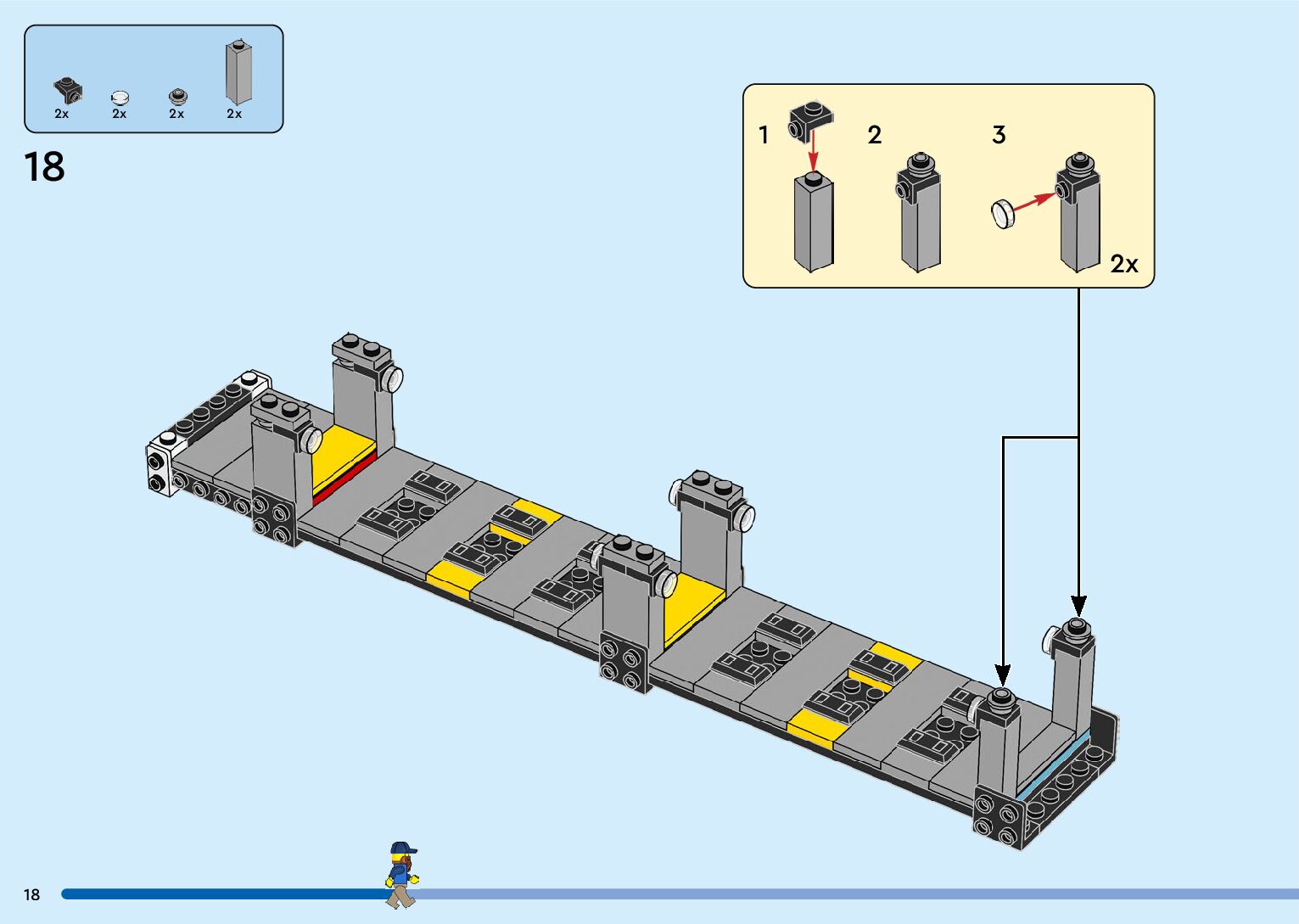 2x 2x 2x 2x

18

1 2 3

2x

18