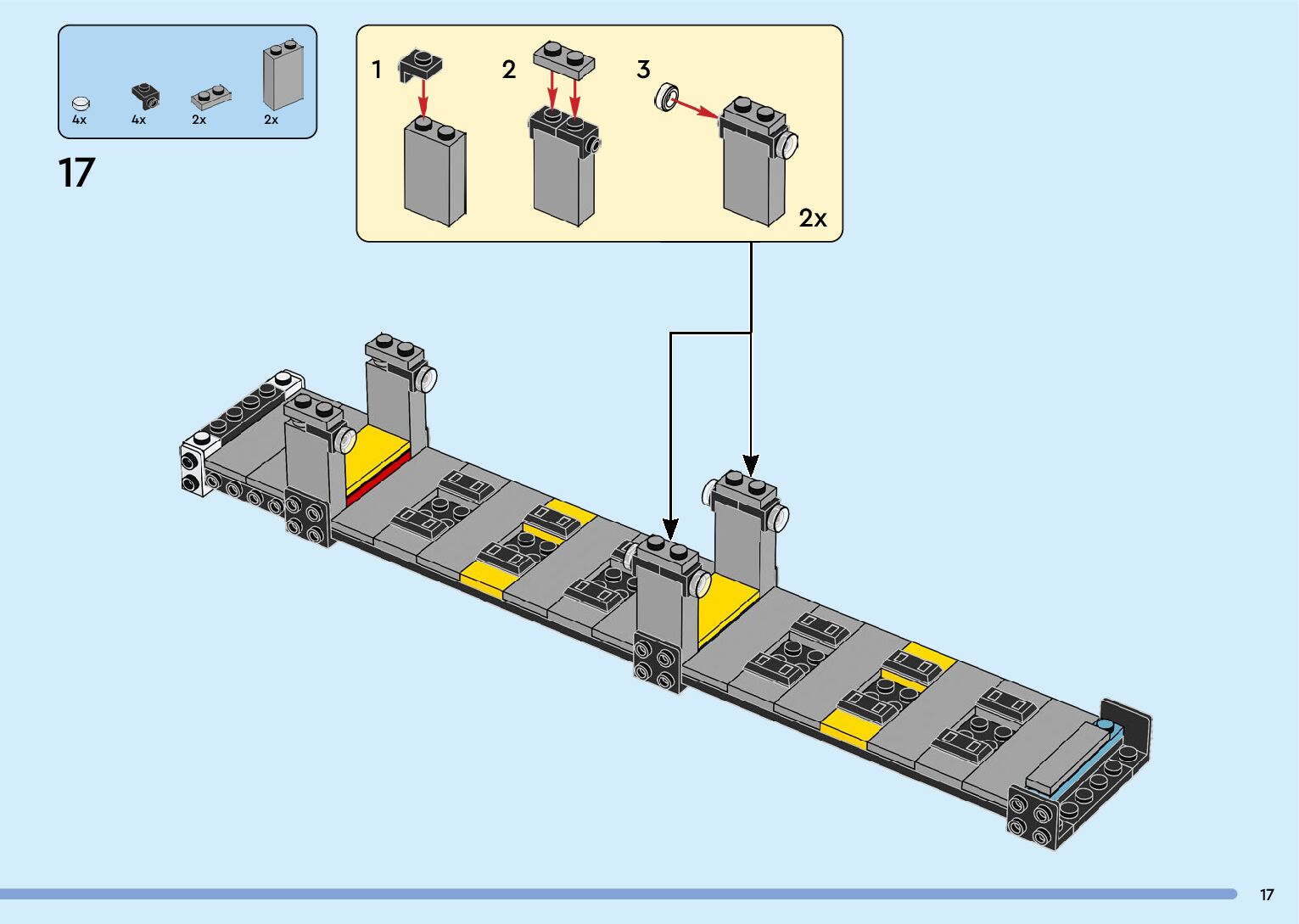 4x 4x 2x 2x

17

1 2 3

2x

17