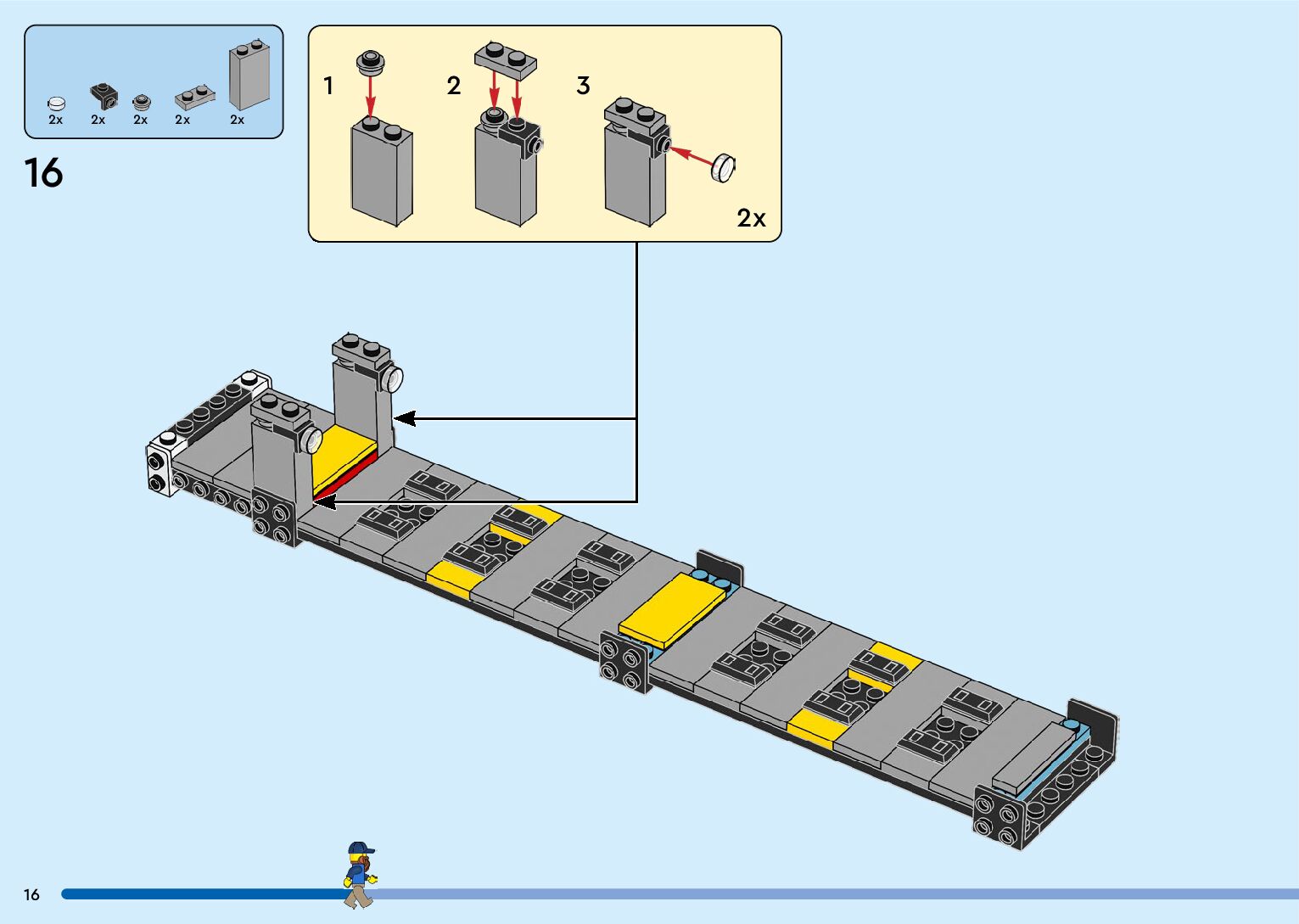 2x 2x 2x 2x 2x

16

1

2

3

2x

16