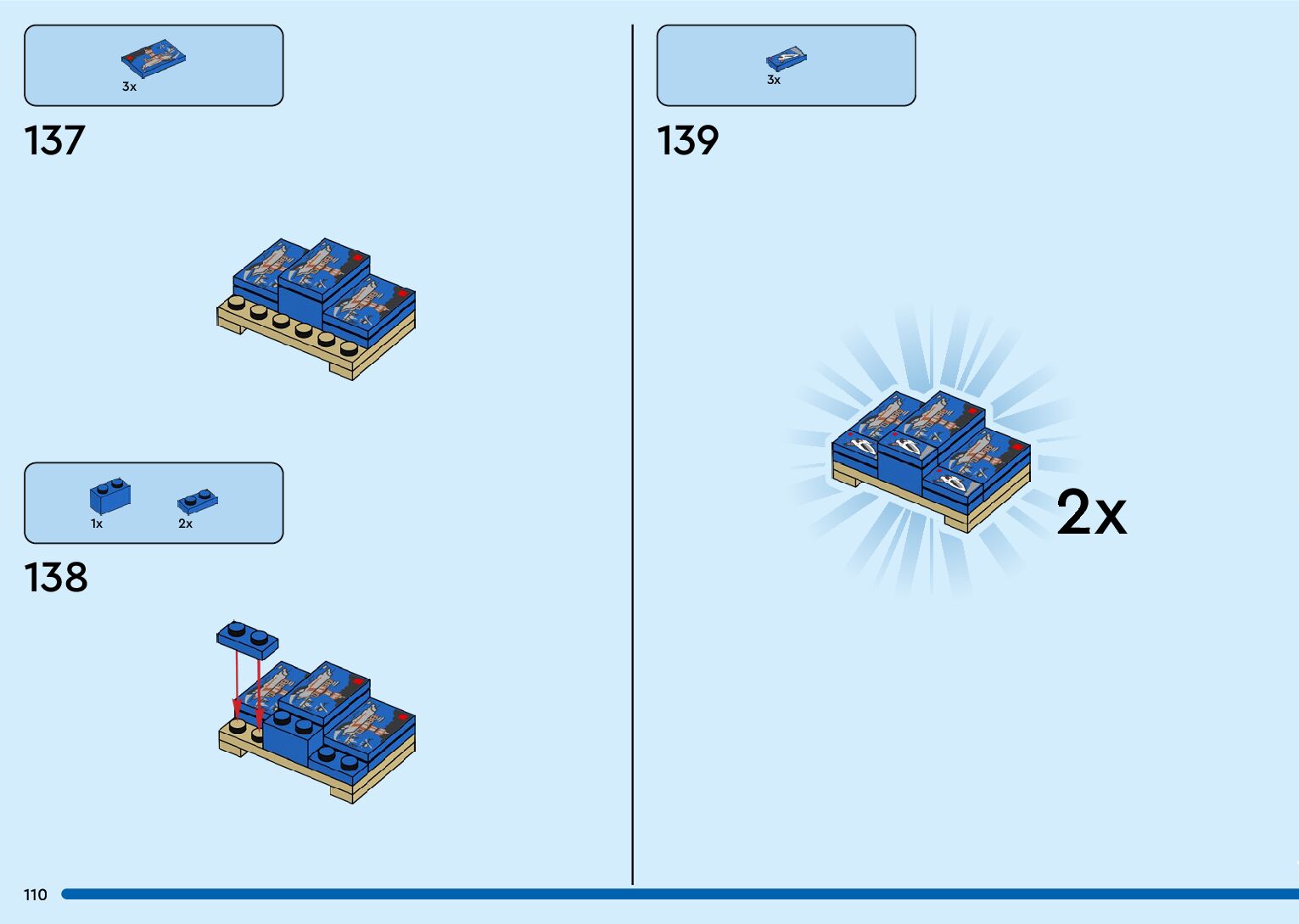 3x

137

1x 2x

138

3x

139

2x

110