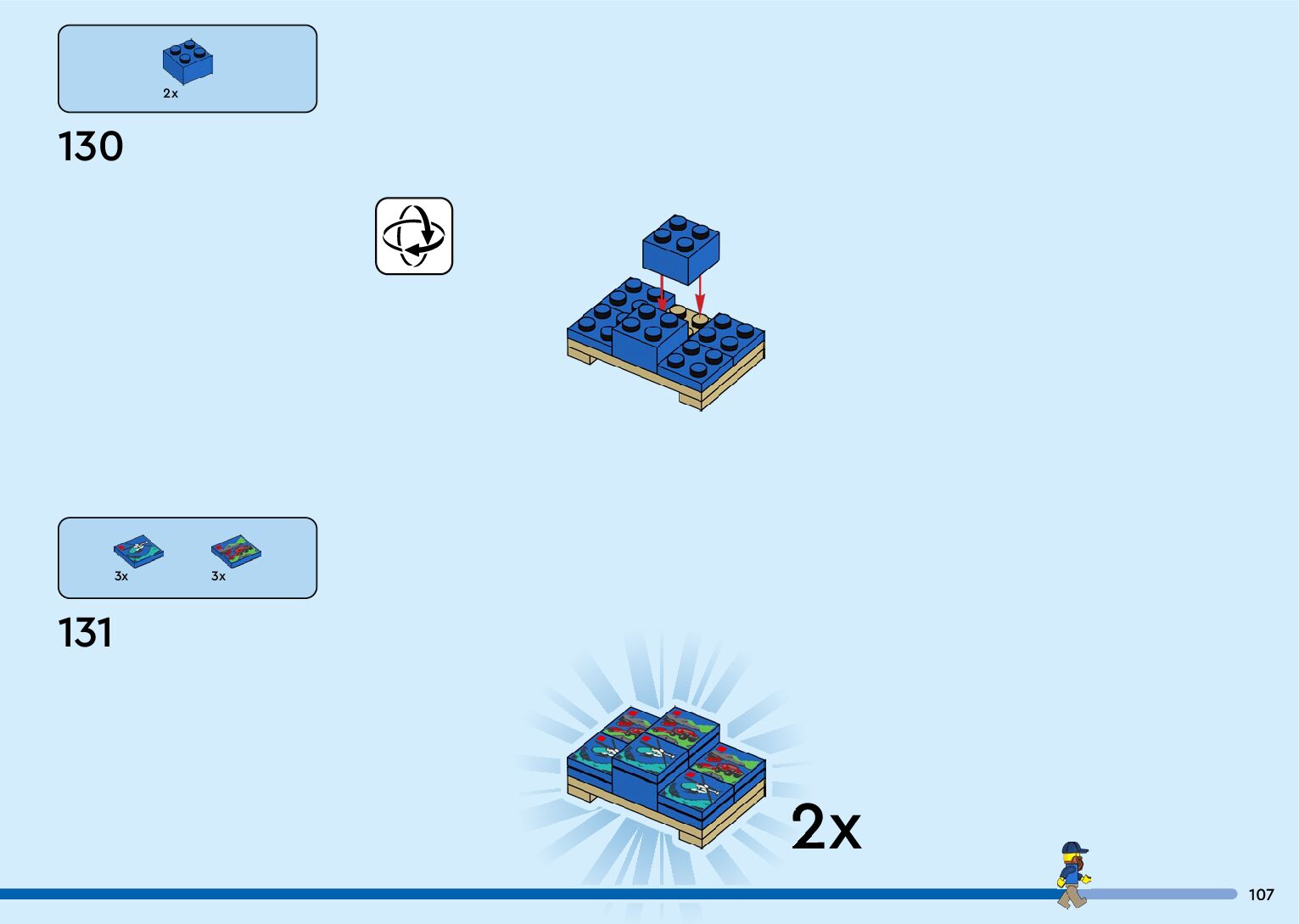 2x

130

3x 3x

131

2x

107