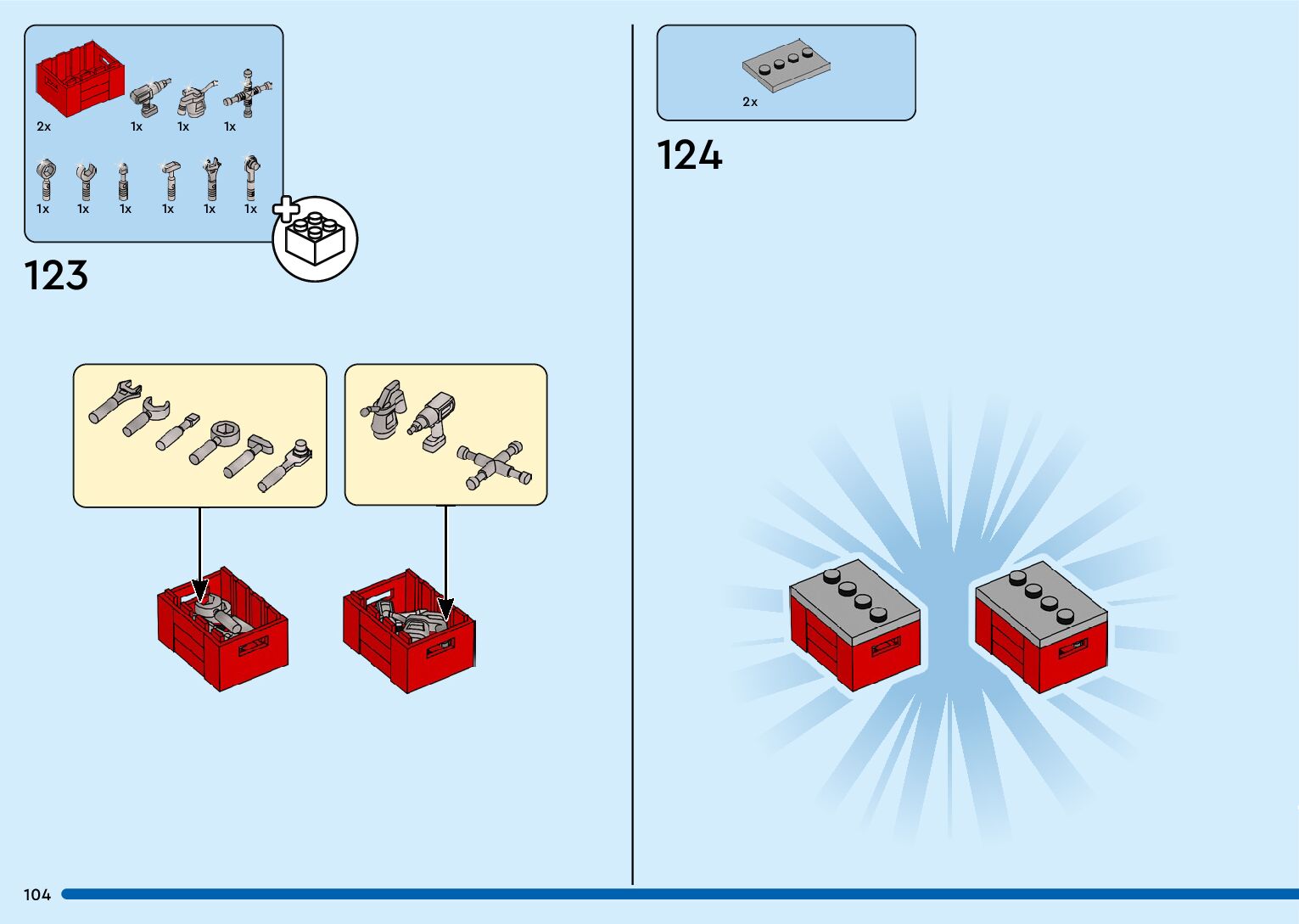 2x 1x 1x 1x

1x 1x 1x 1x 1x 1x

123

2x

124

104