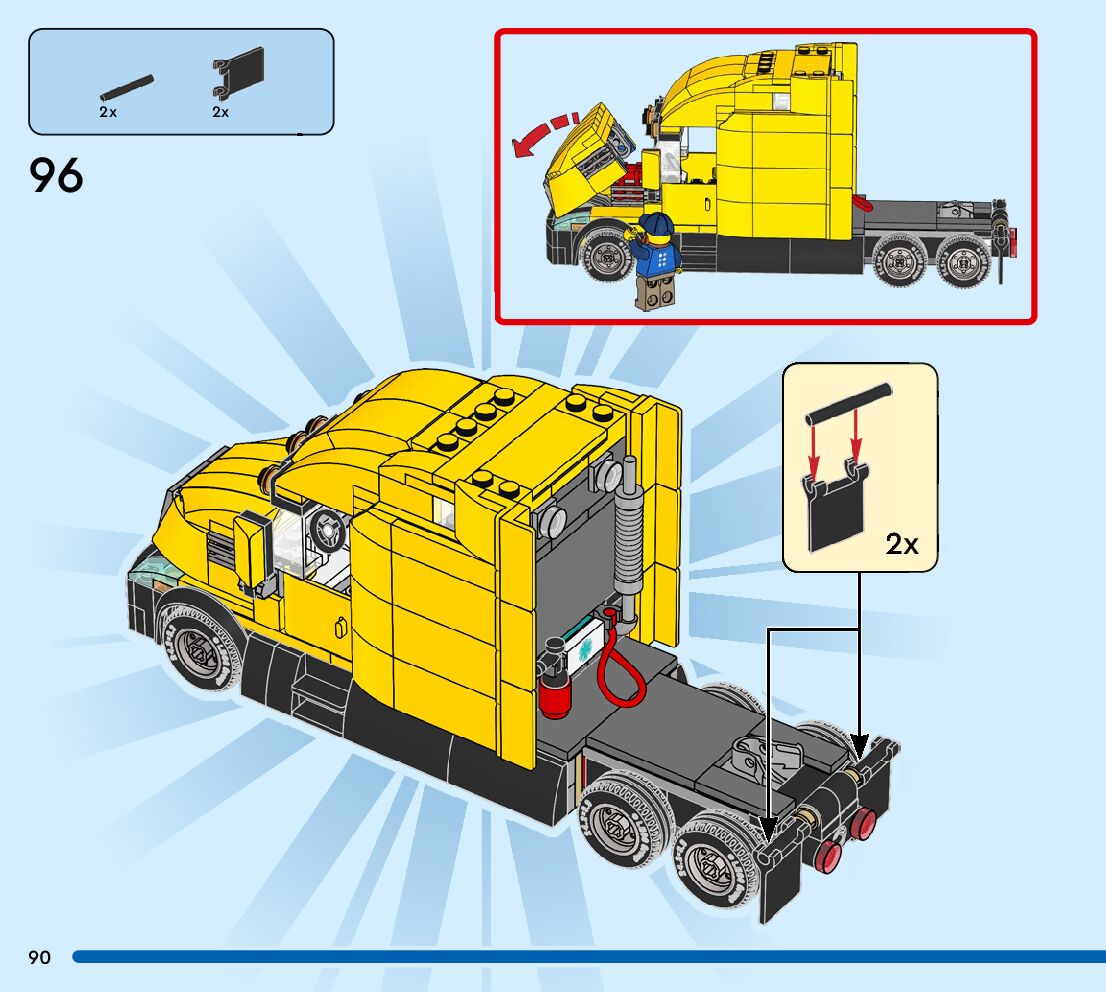 2x
2x

96

2x

90