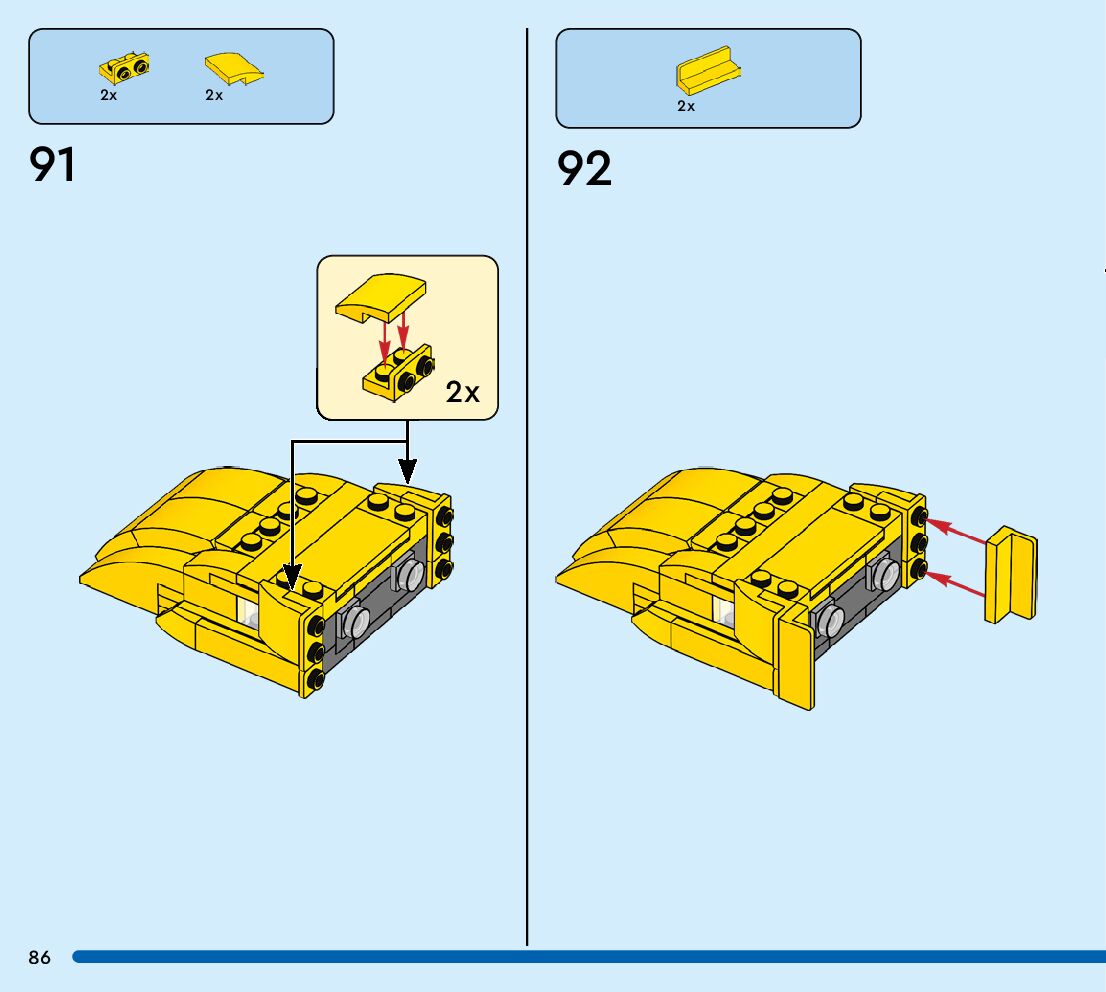 2x 2x

91

2x

2x

92

86