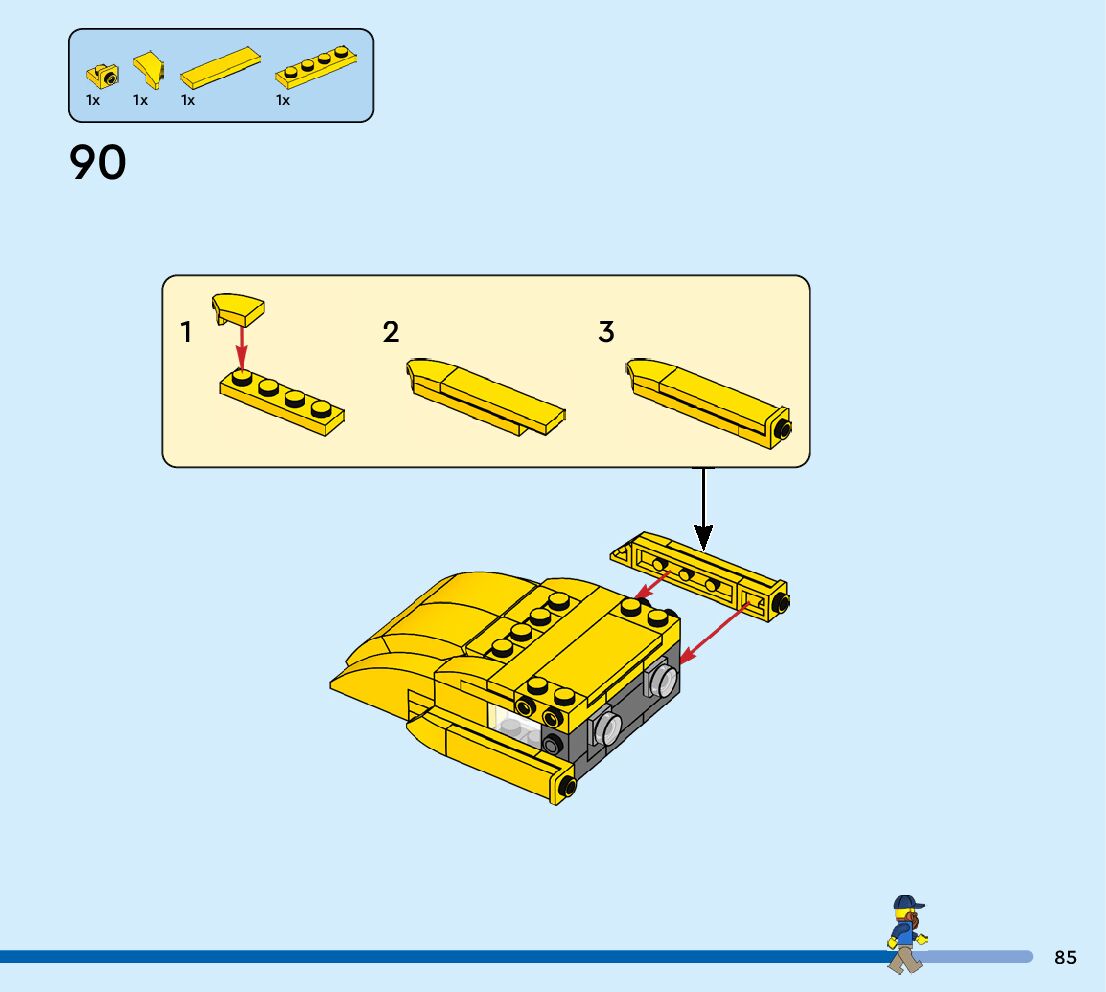 1x 1x 1x 1x

90

1

2

3

85