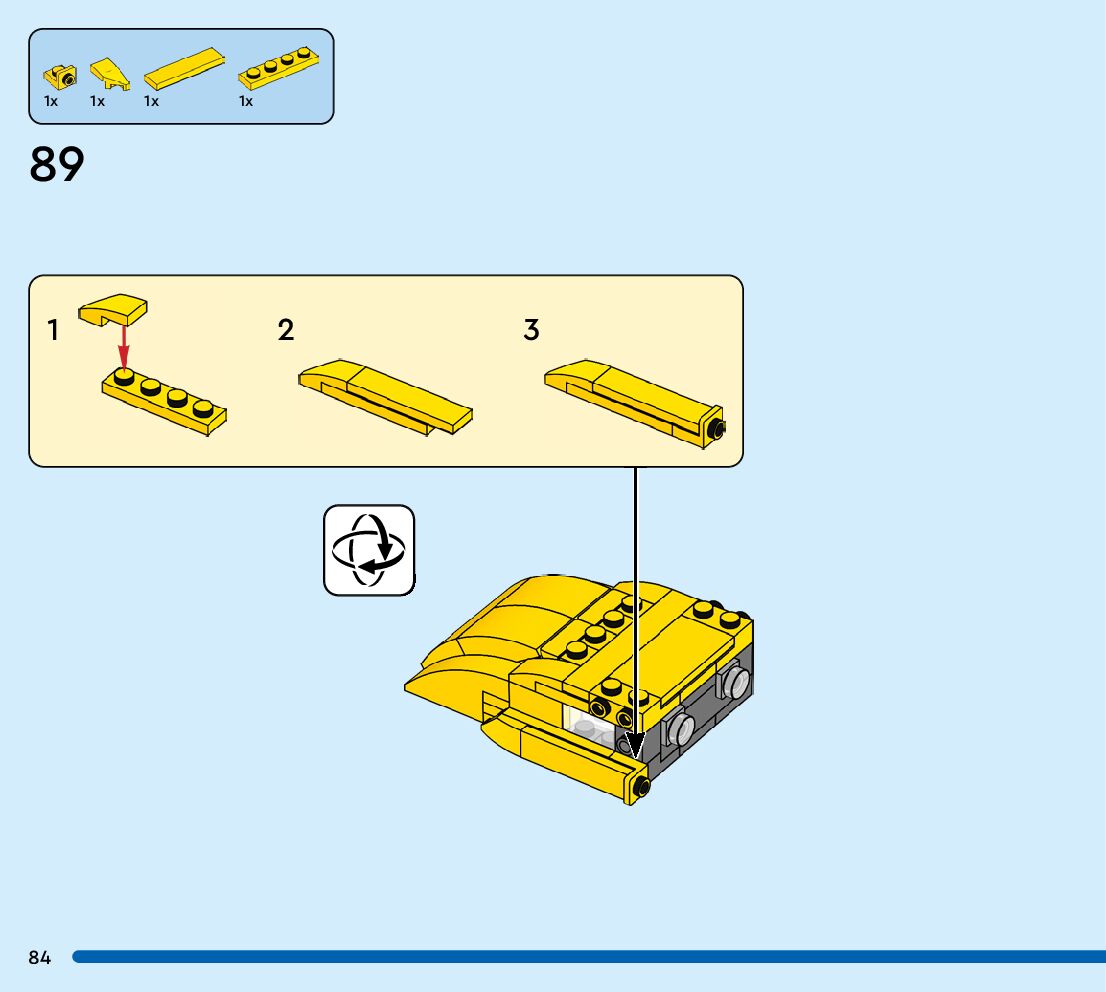 1x 1x 1x 1x

89

1

2

3

84