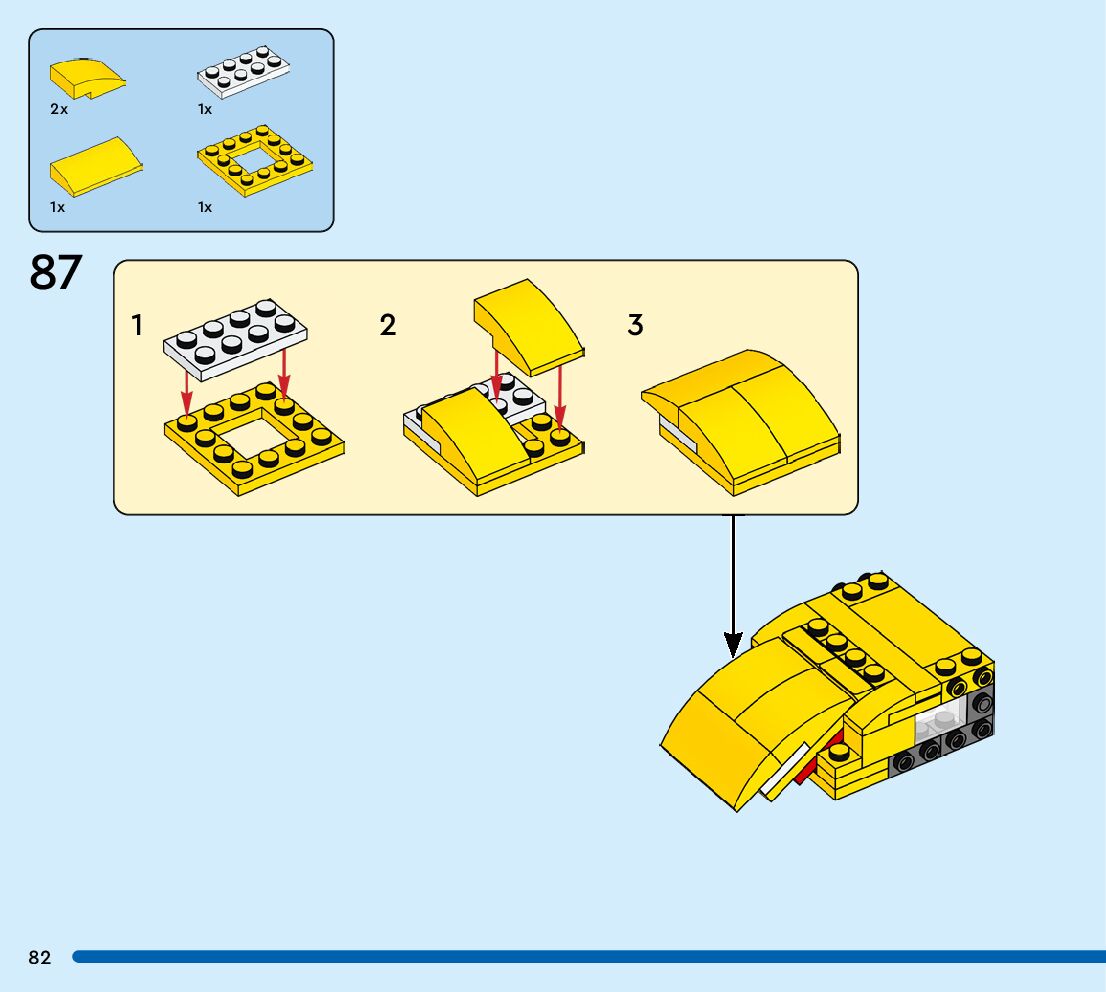 2x
1x
1x
1x

87

1
2
3

82