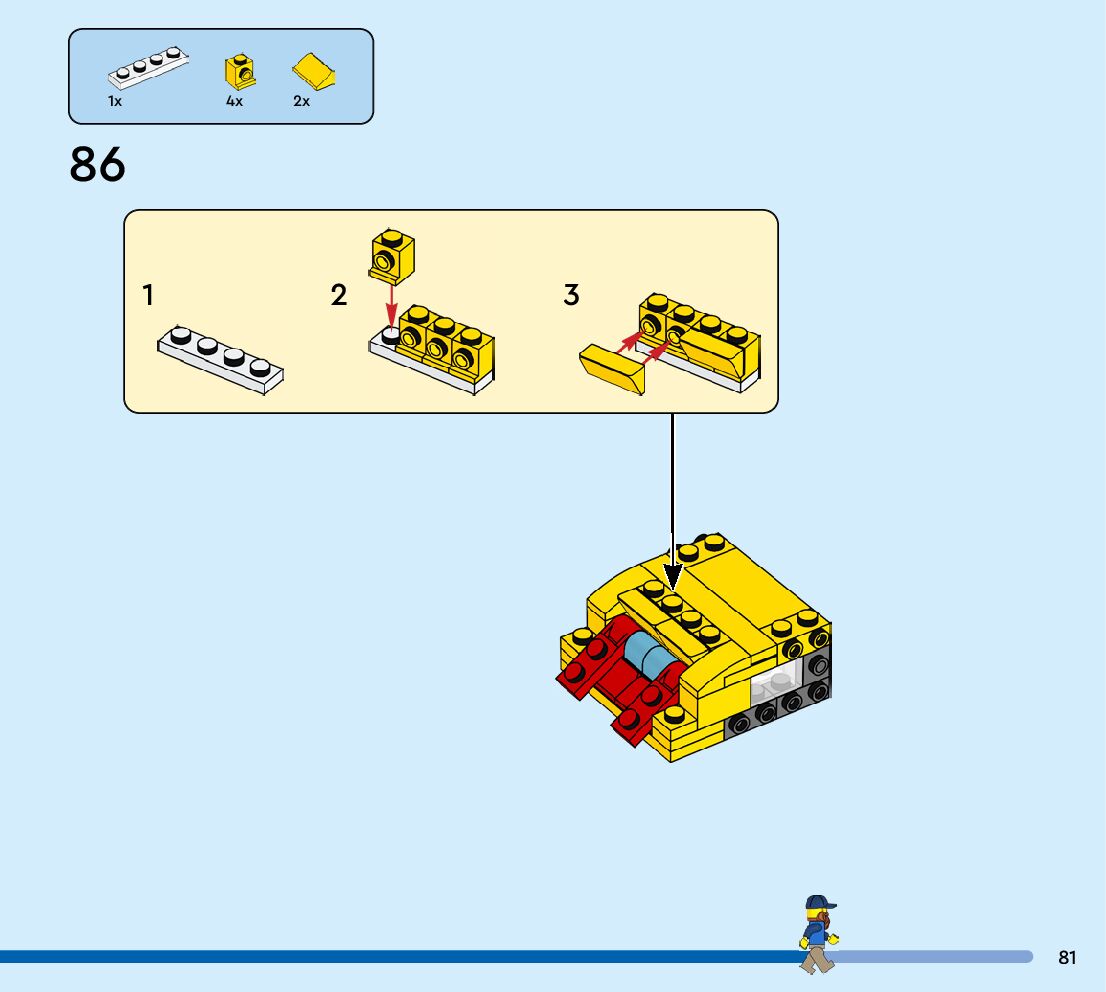 1x 4x 2x

86

1

2

3

81