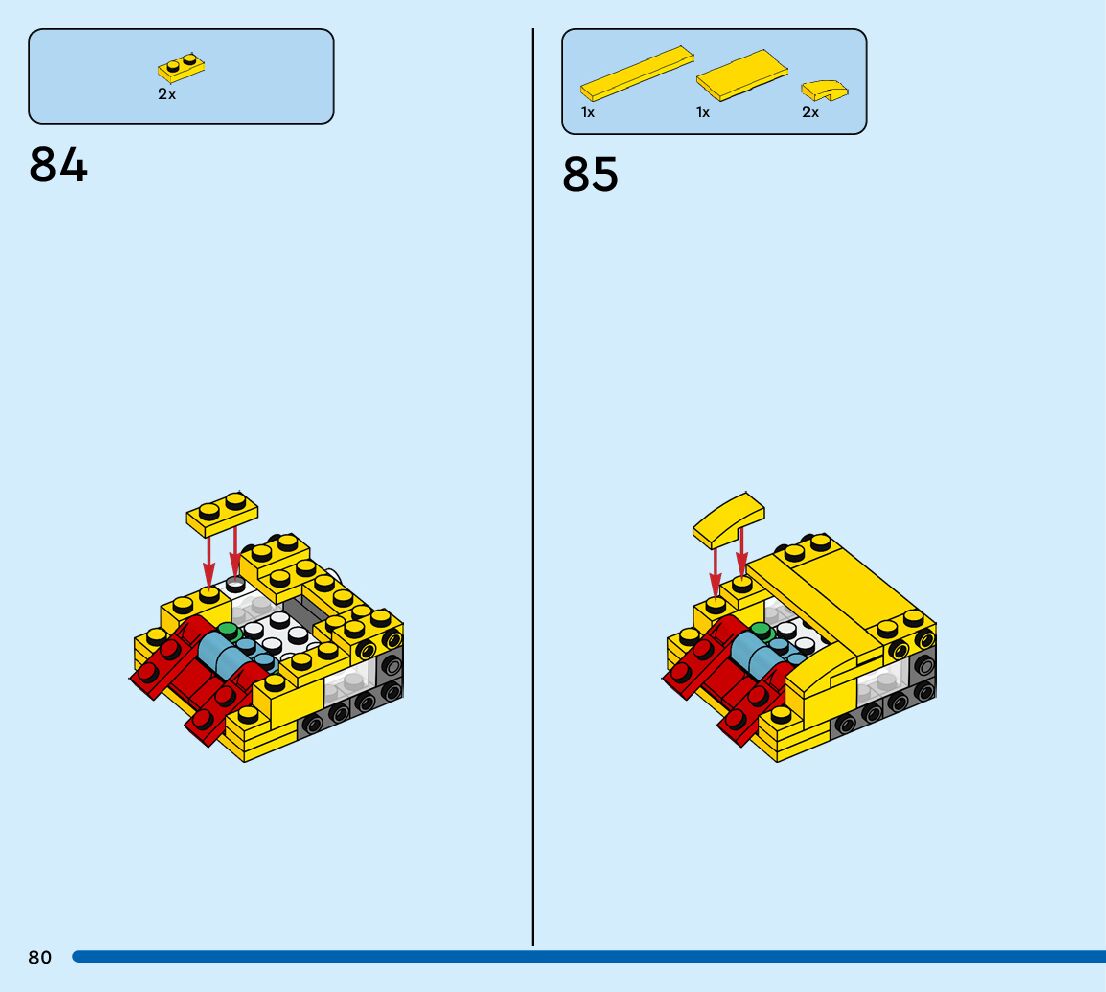 2x

84

1x

1x

2x

85

80