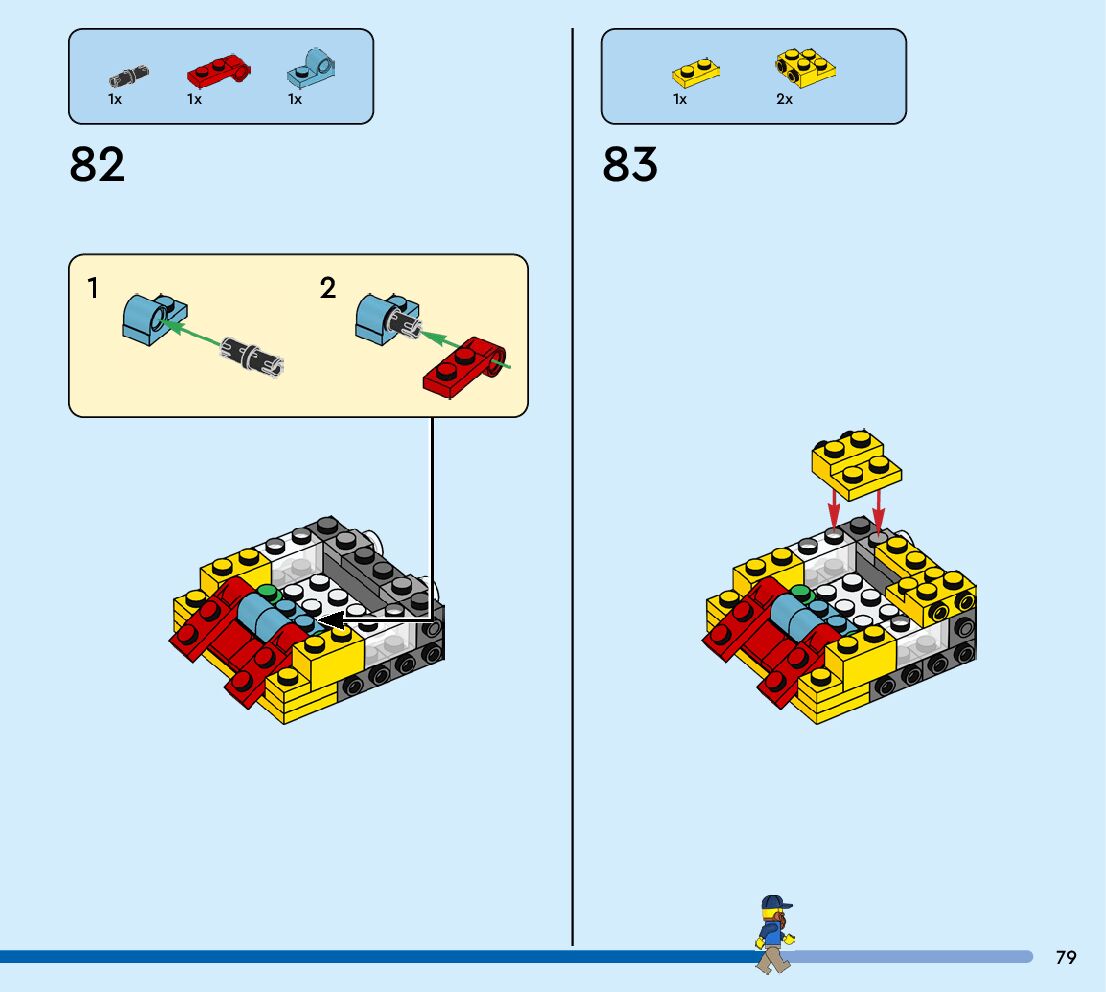 1x 1x 1x

82

1

2

1x 2x

83

79