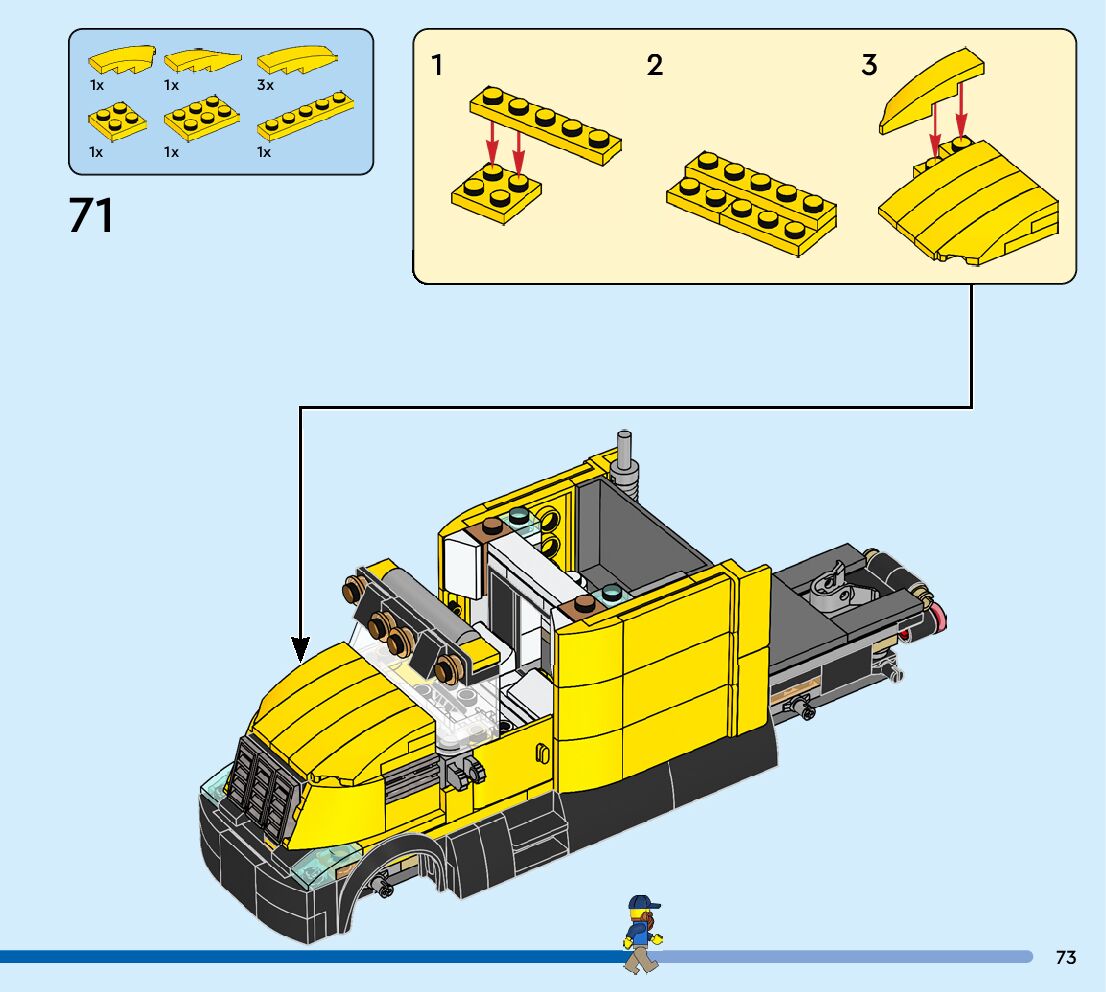 1x 1x 3x
1x 1x 1x

71

1

2

3

73