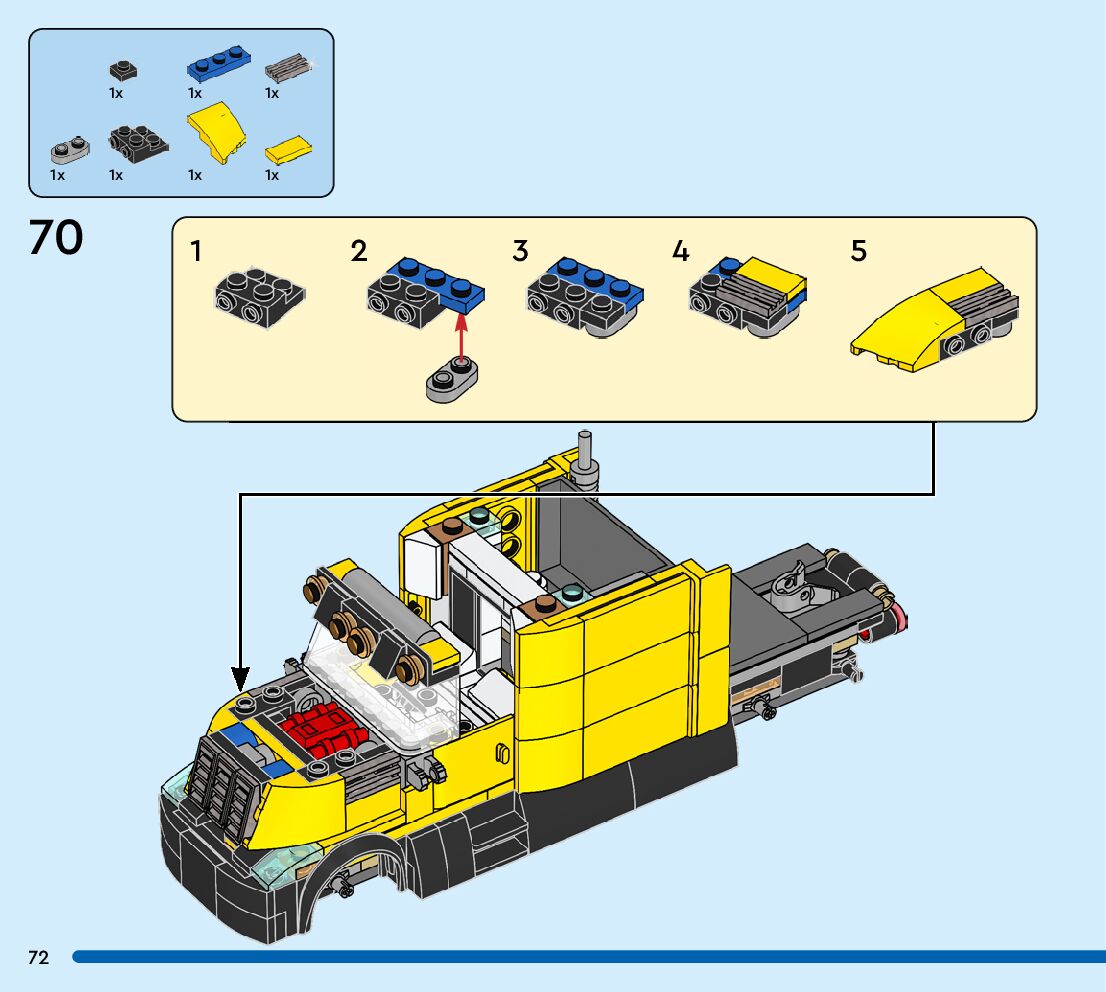 1x 1x 1x
1x 1x 1x 1x

70

1 2 3 4 5

72