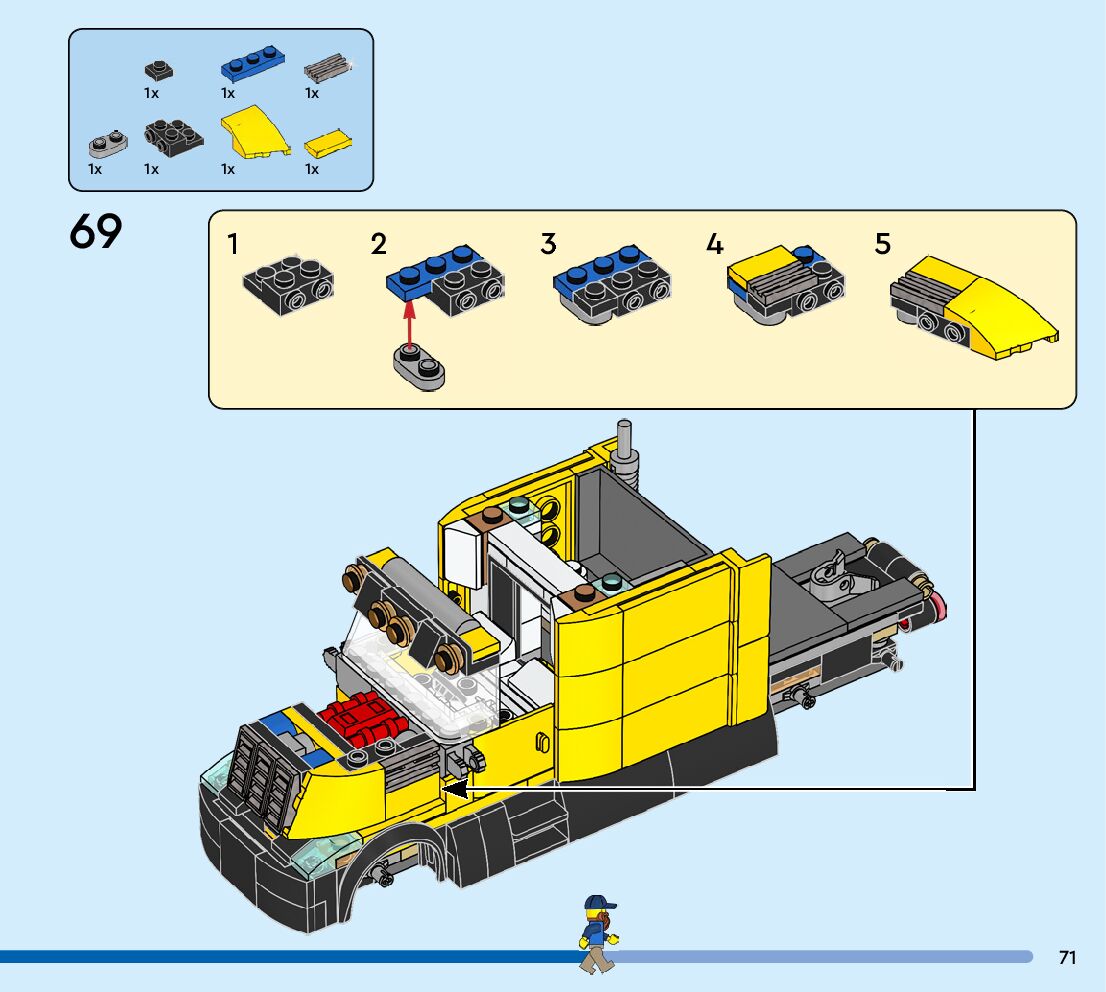 1x 1x 1x
1x 1x 1x 1x

69

1 2 3 4 5

71