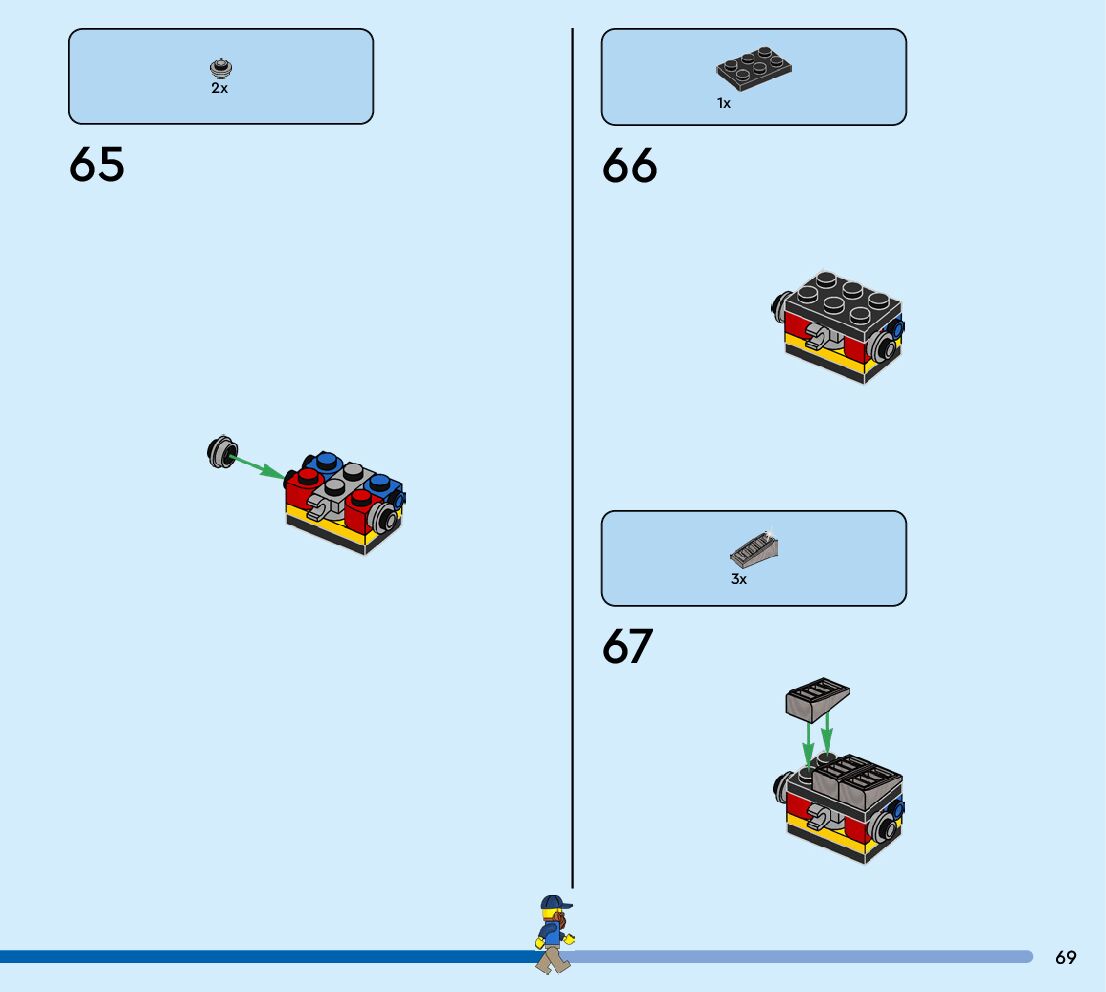 2x

65

1x

66

3x

67

69