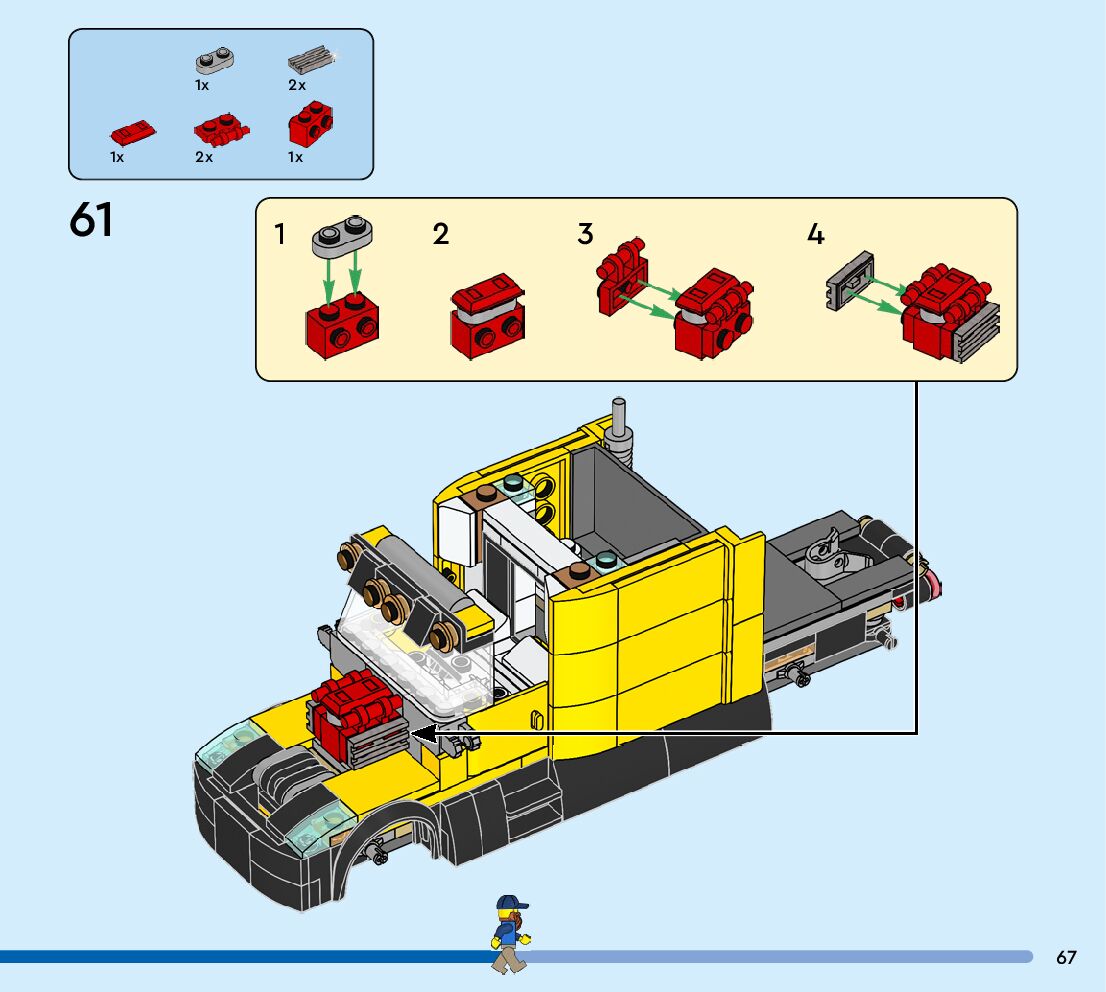 1x
2x
1x
2x
1x

61

1
2
3
4

67