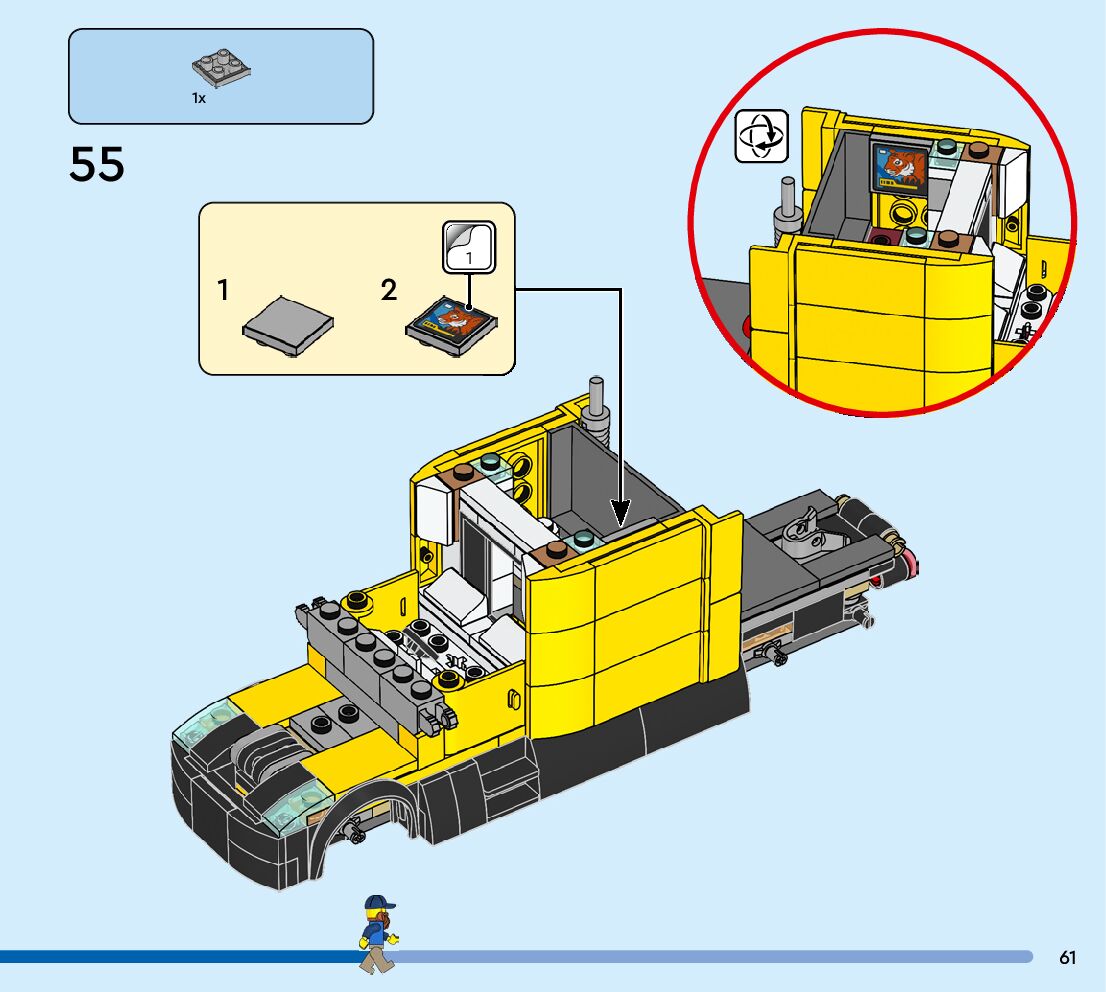 1x

55

1

2

1

61