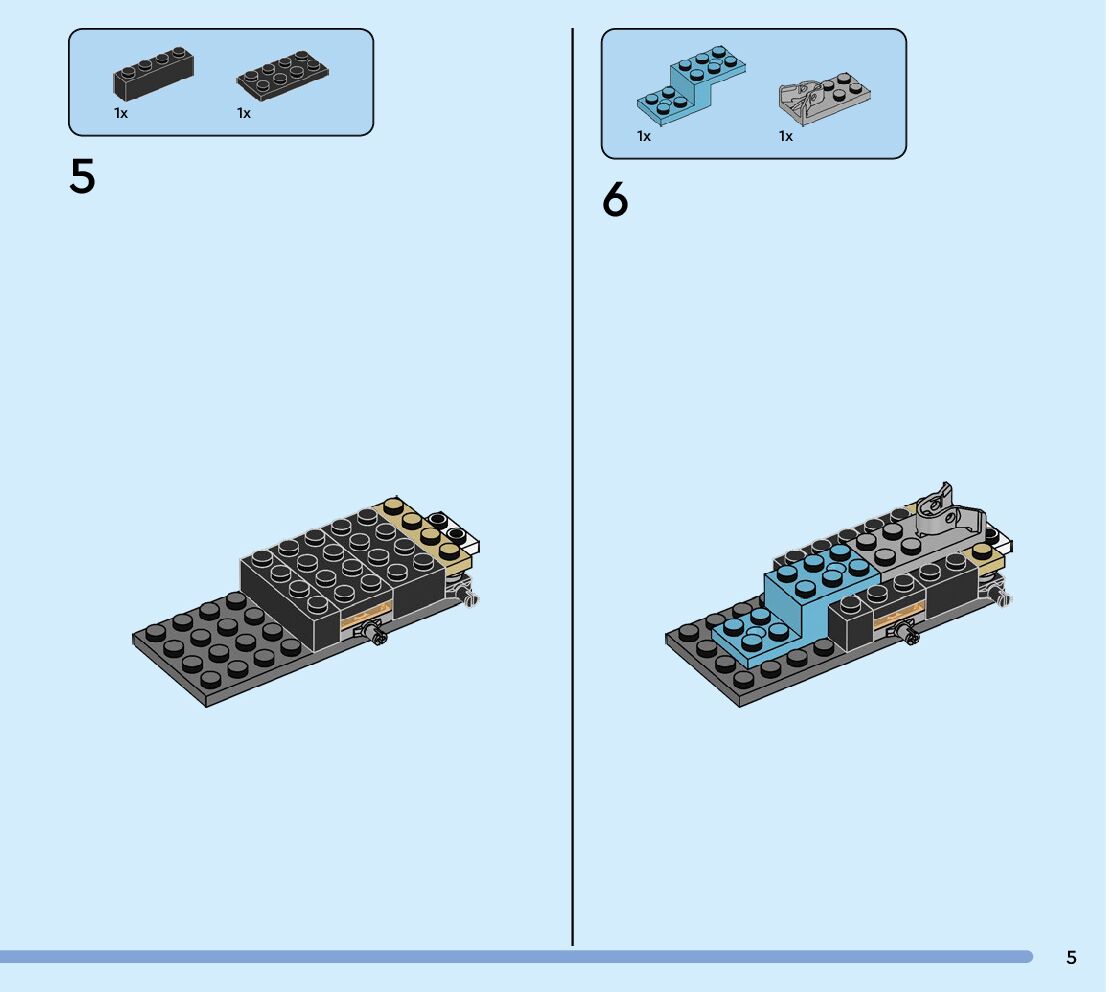 1x 1x

5

1x 1x

6

5