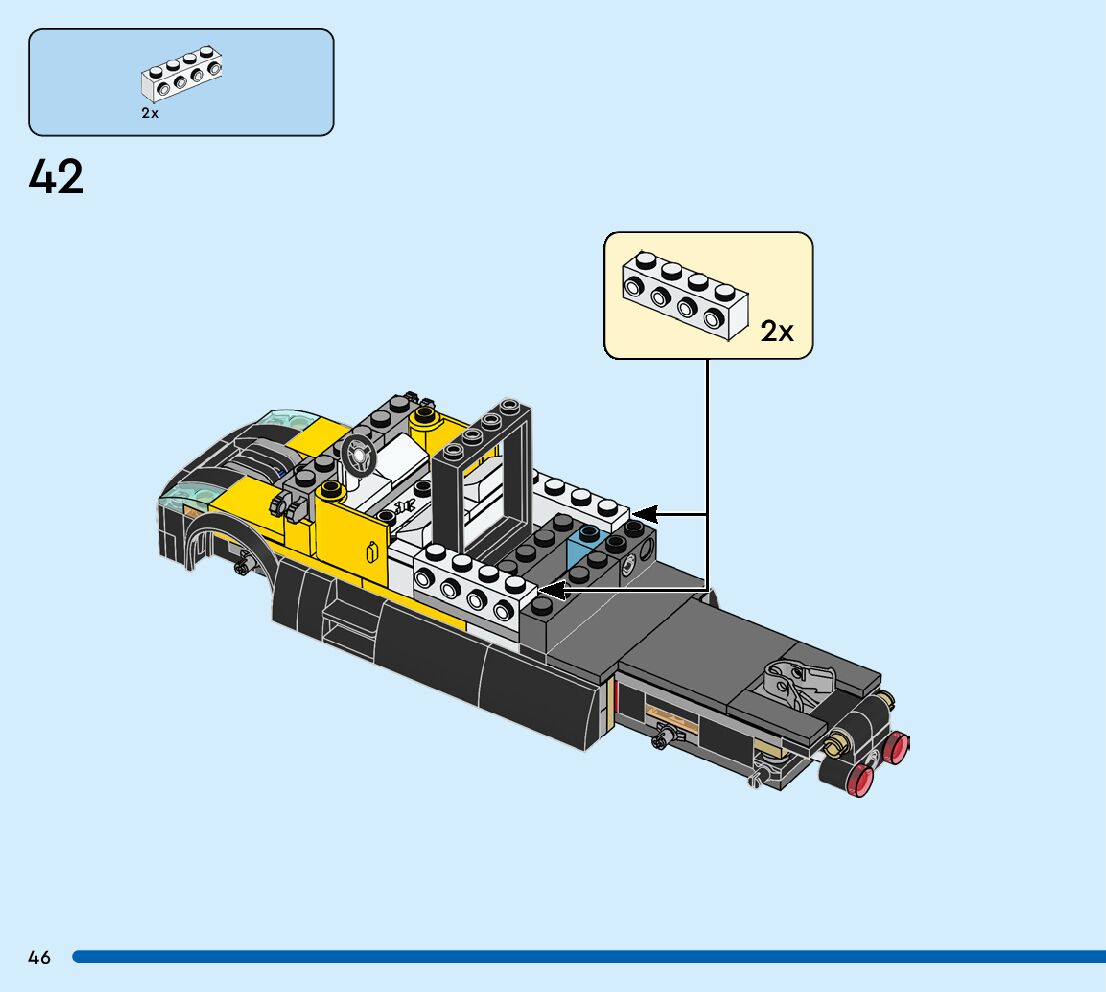 2x

42

2x

46