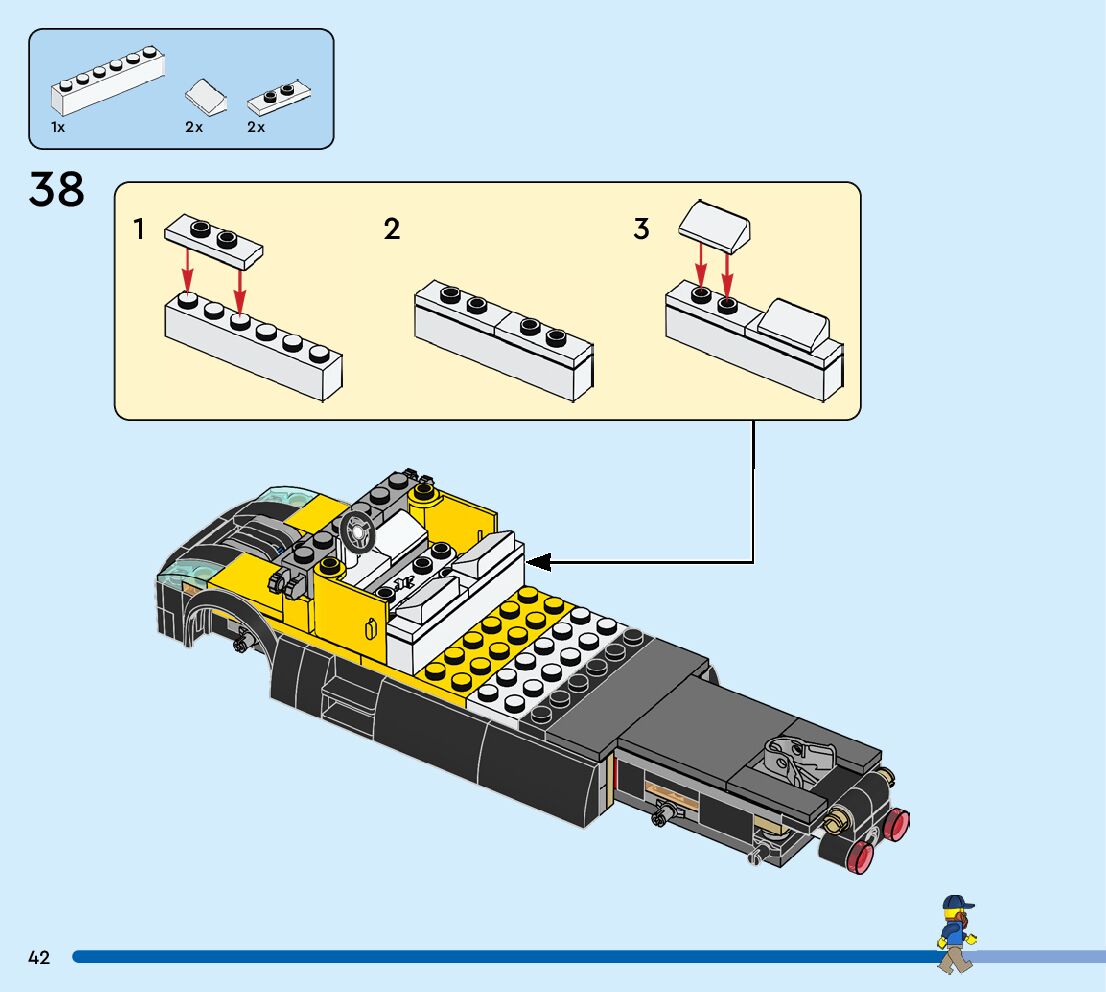 1x
2x
2x

38

1

2

3

42