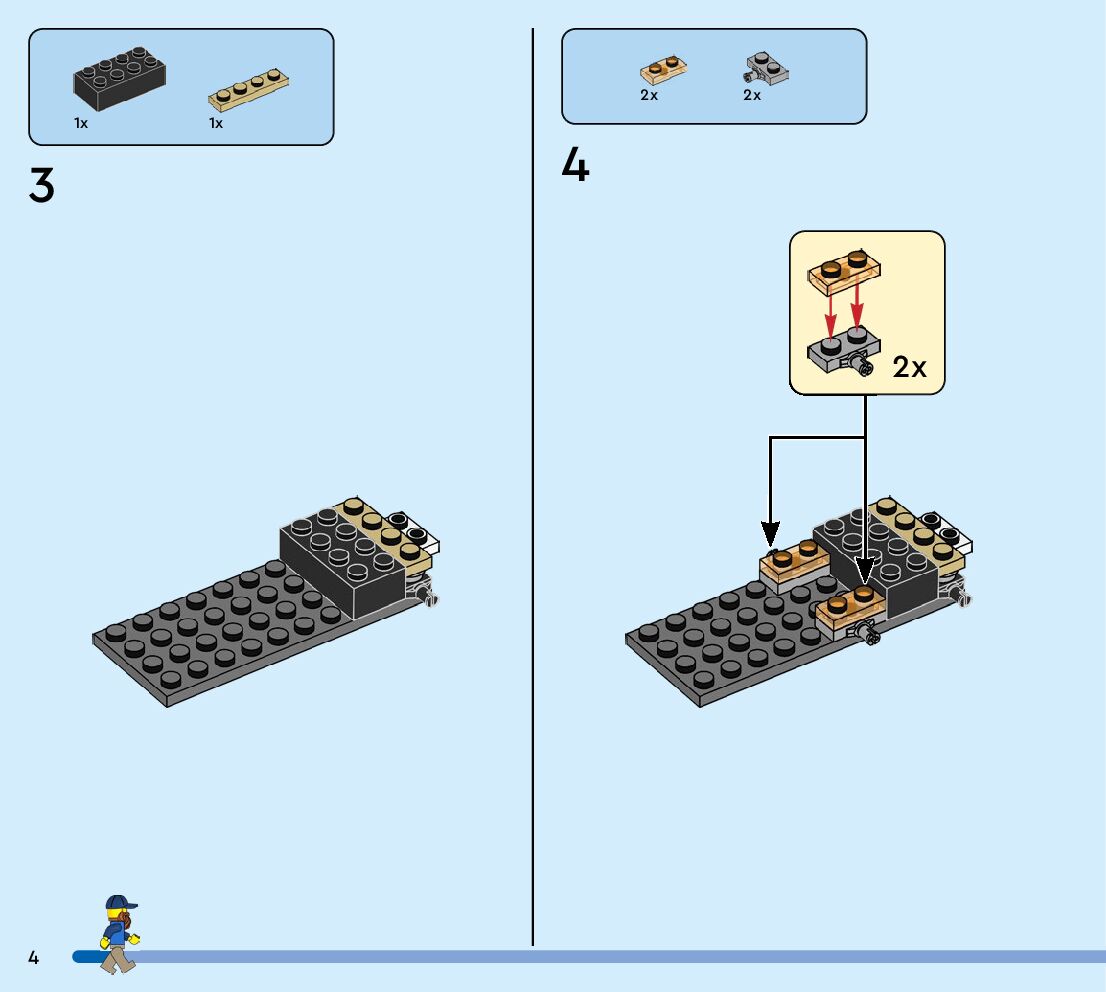 1x 1x

3

2x 2x

4

2x

4