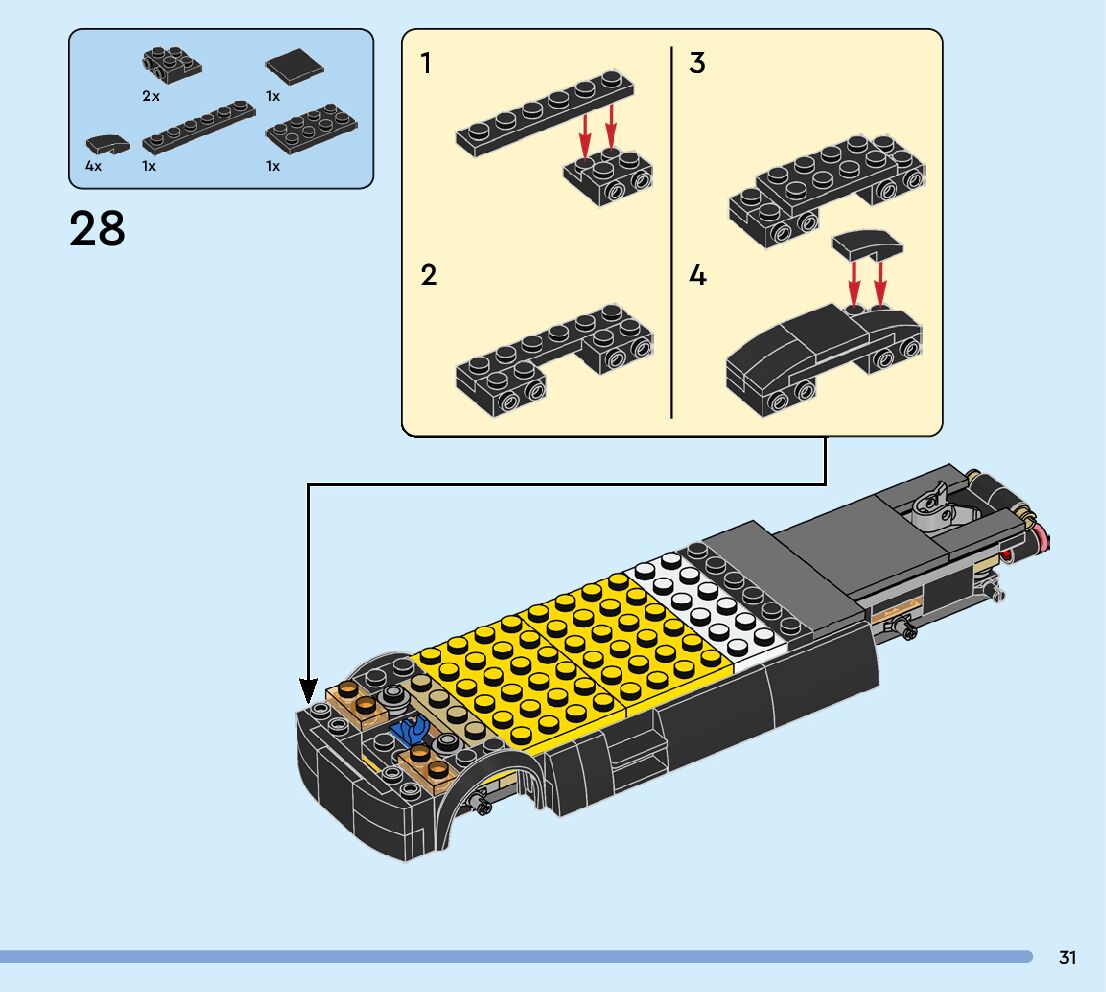 2x
1x
4x
1x
1x

28

1

2

3

4

31