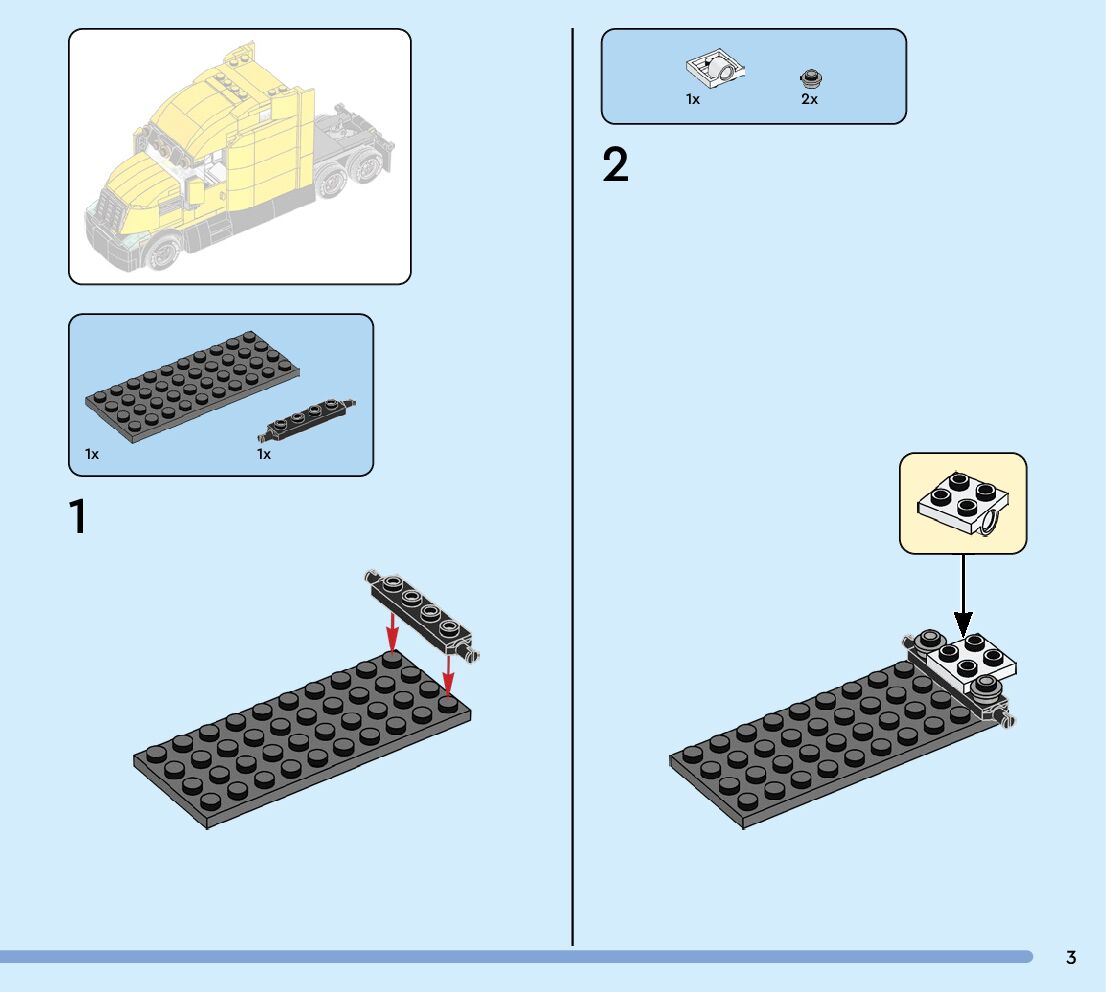 1x 1x

1

1x 2x

2

3