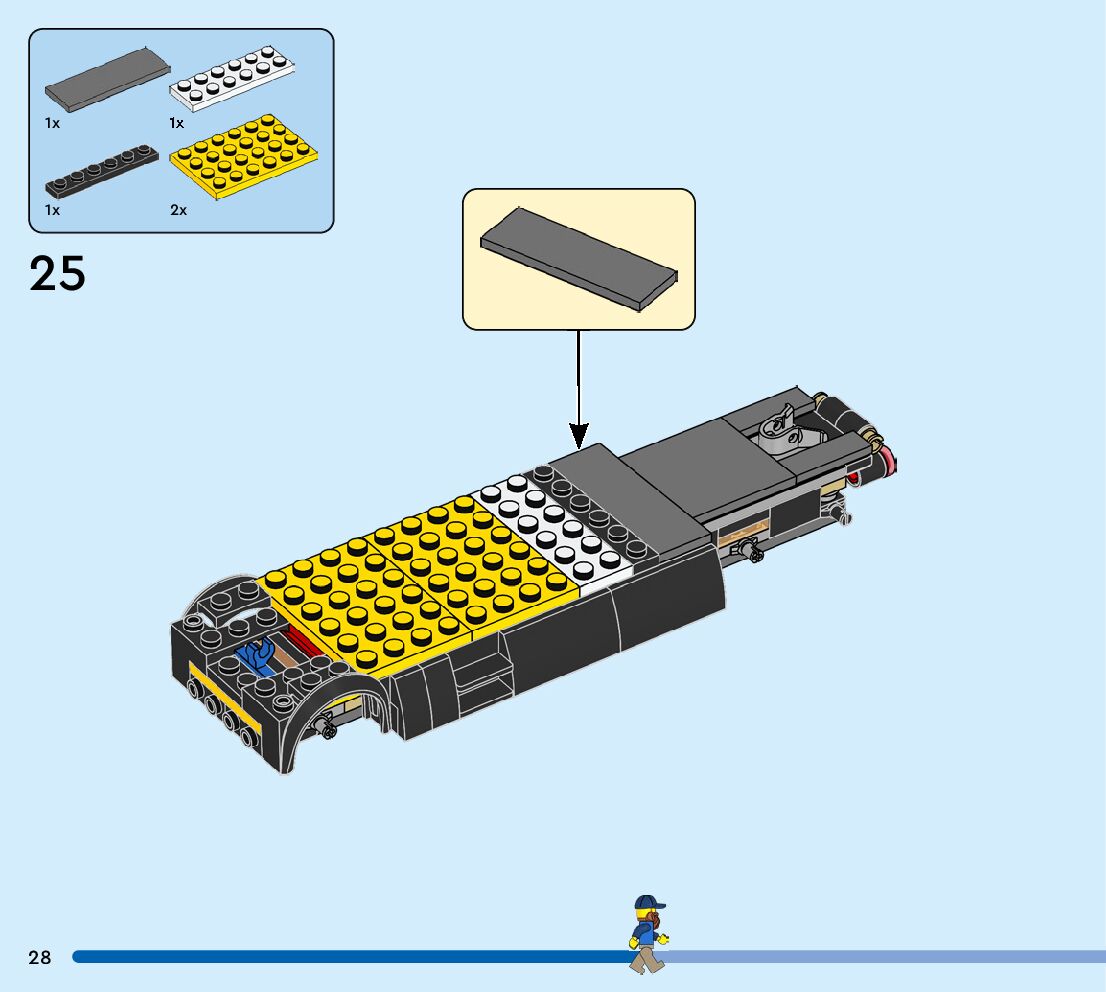 1x
1x
1x
2x

25

28