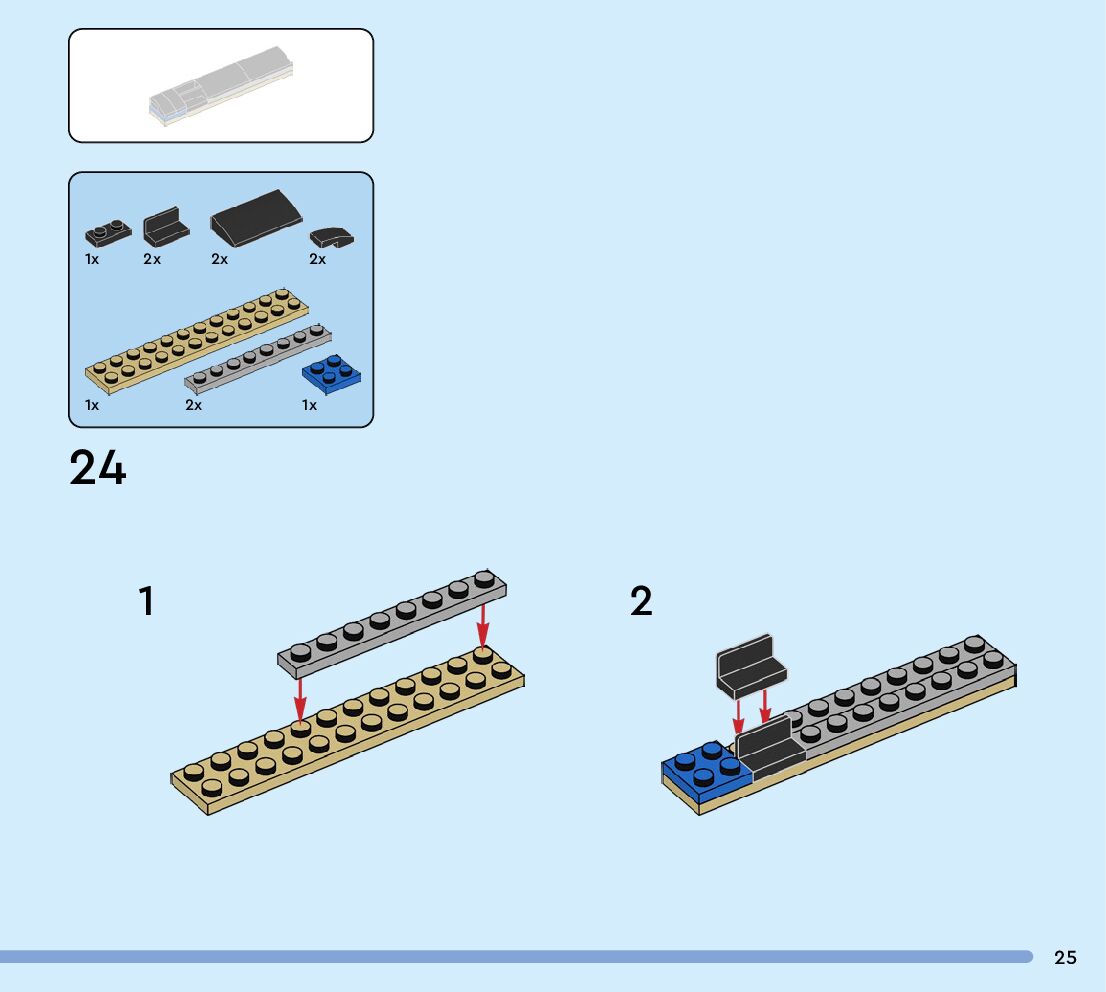 1x 2x 2x 2x

1x 2x 1x

24

1

2

25