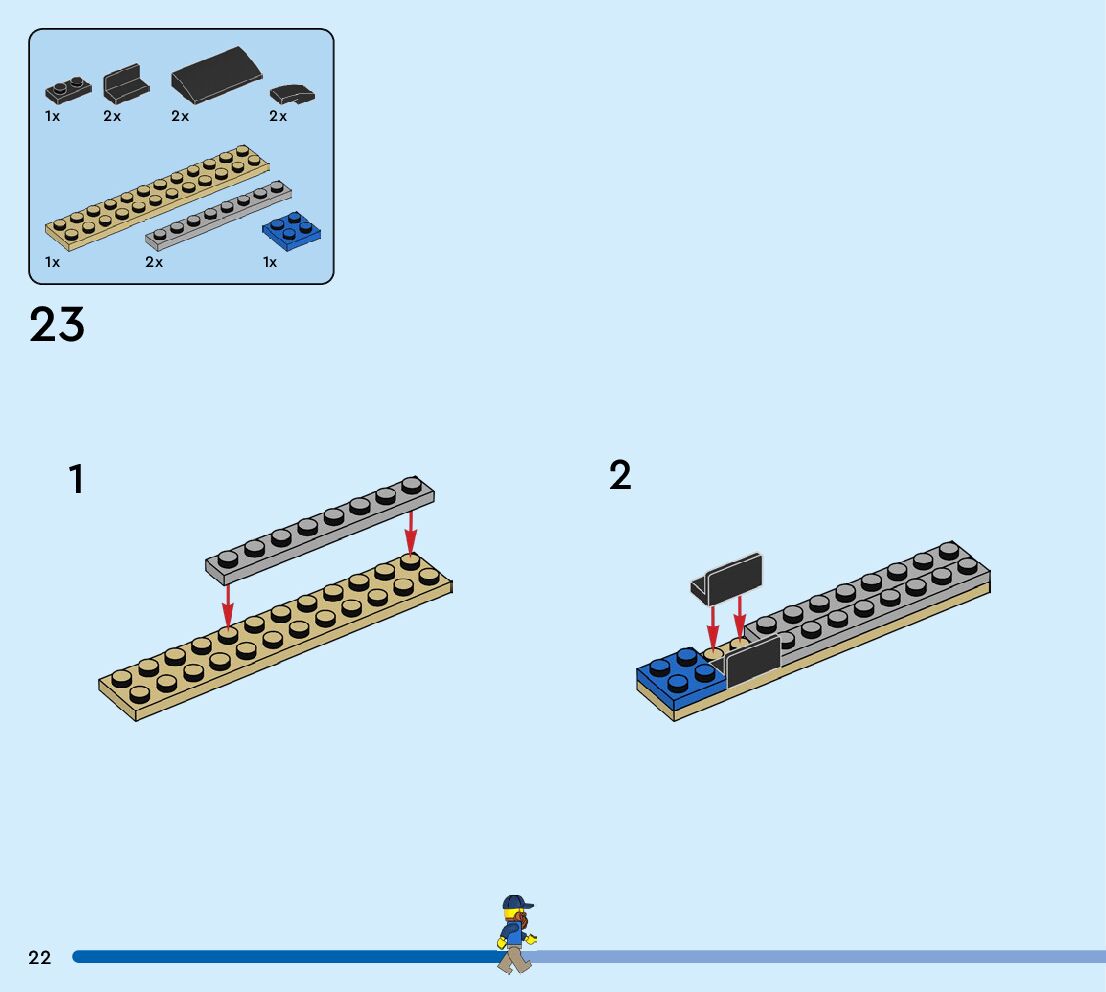 1x 2x 2x 2x

1x 2x 1x

23

1

2

22