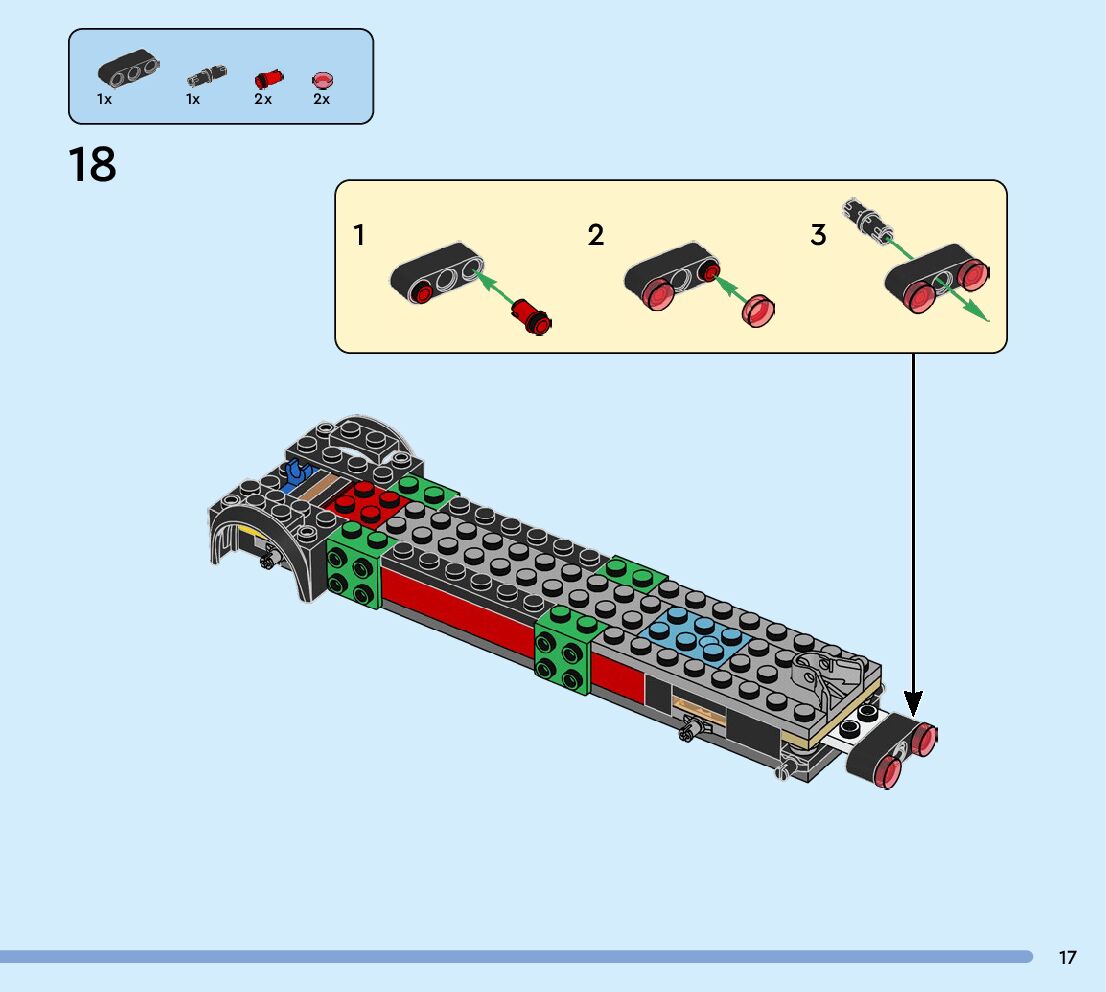 1x 1x 2x 2x

18

1

2

3

17