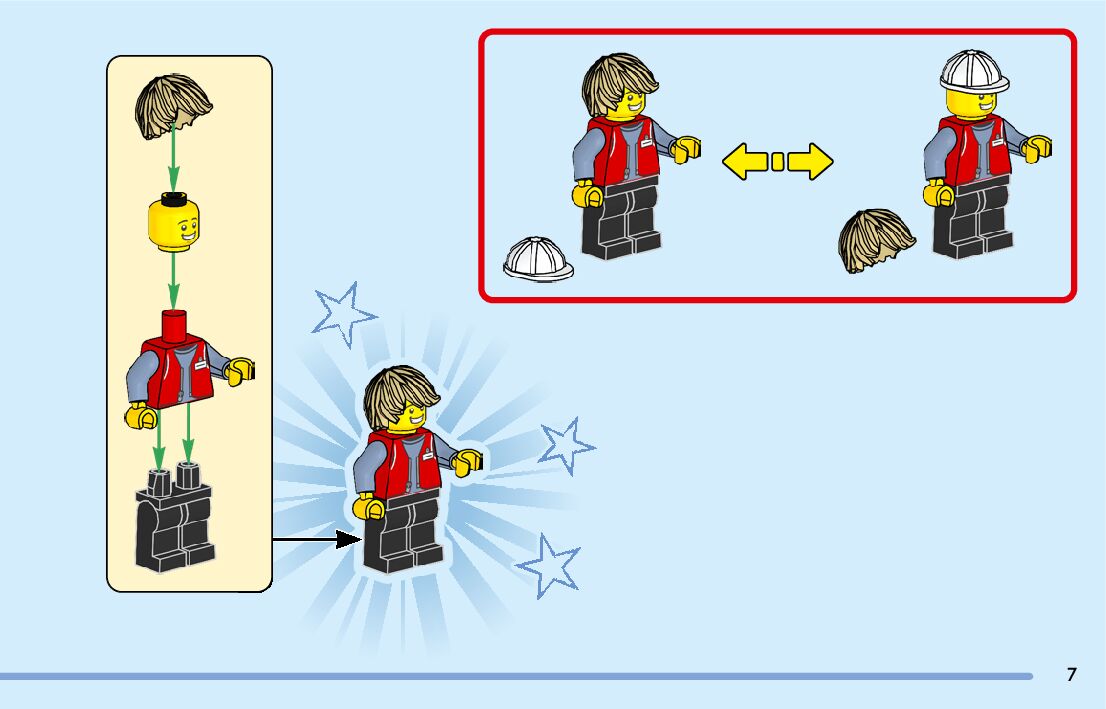 7