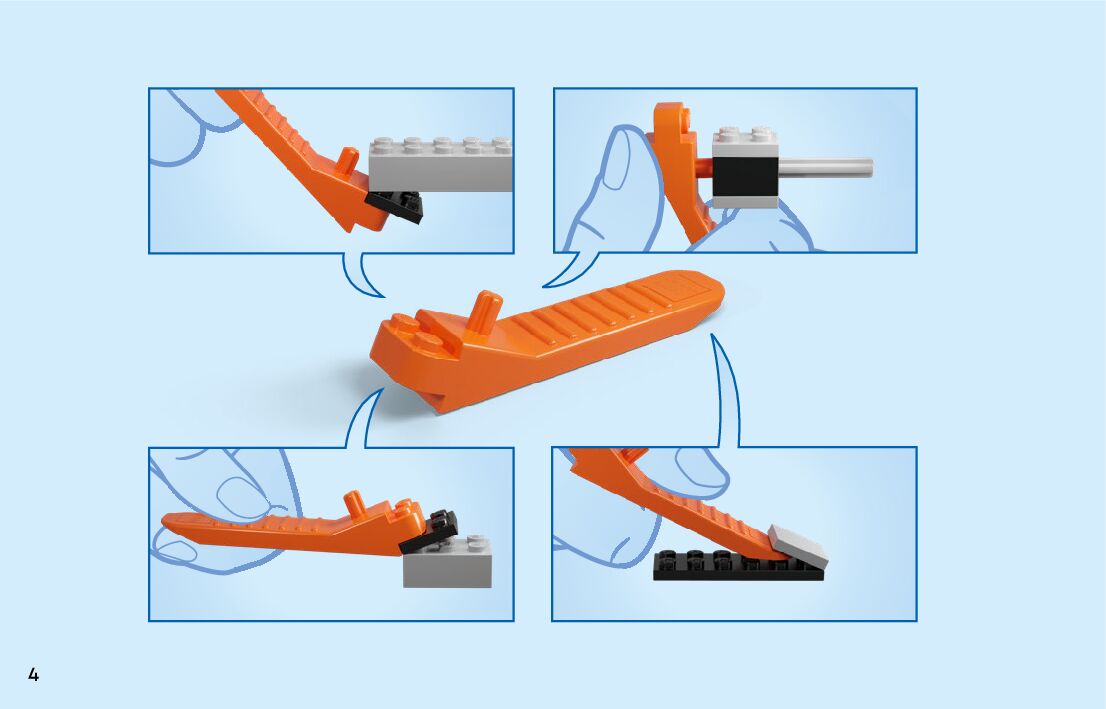 4