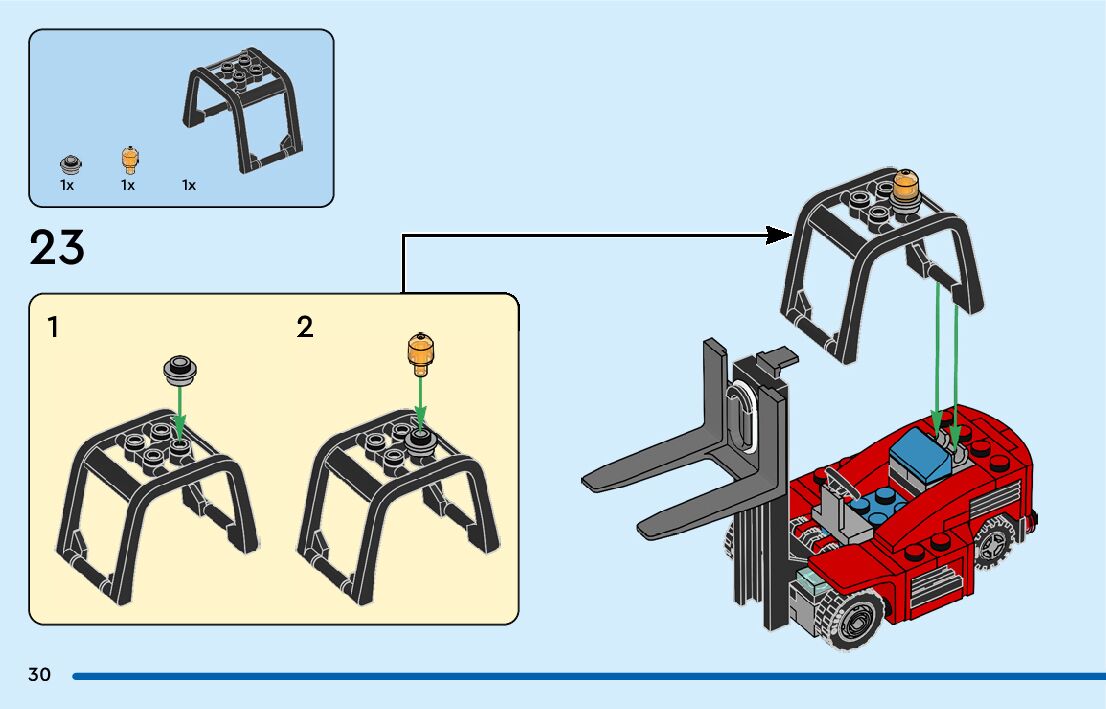 1x 1x 1x

23

1

2

30