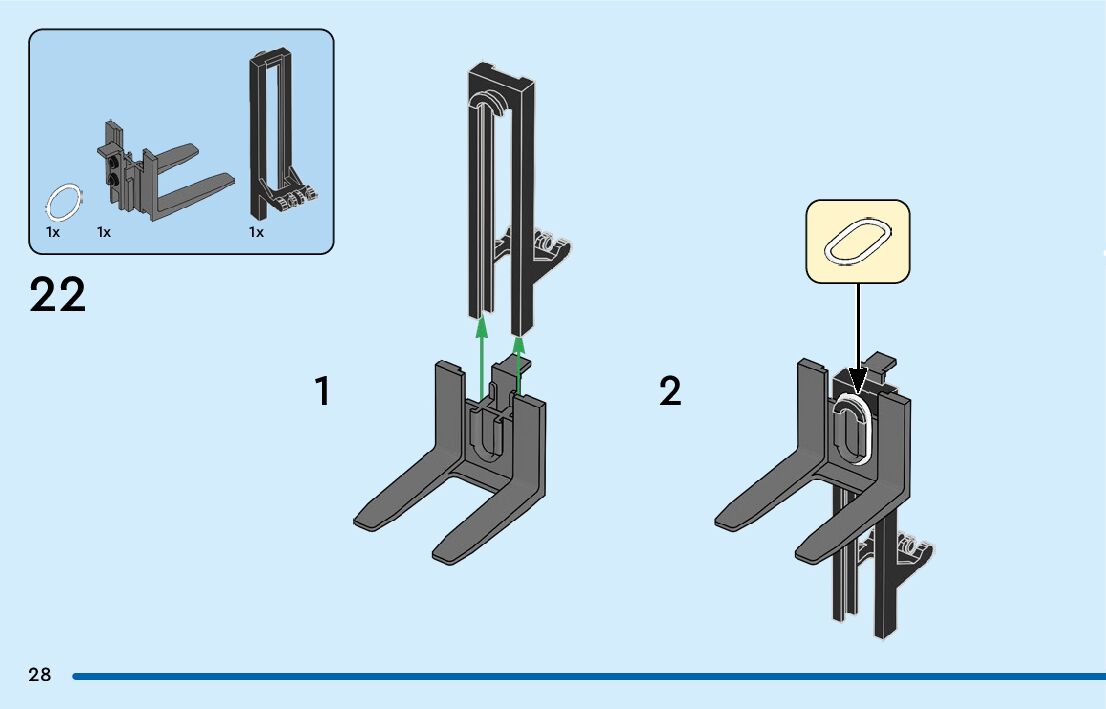 1x 1x 1x

22

1

2

28