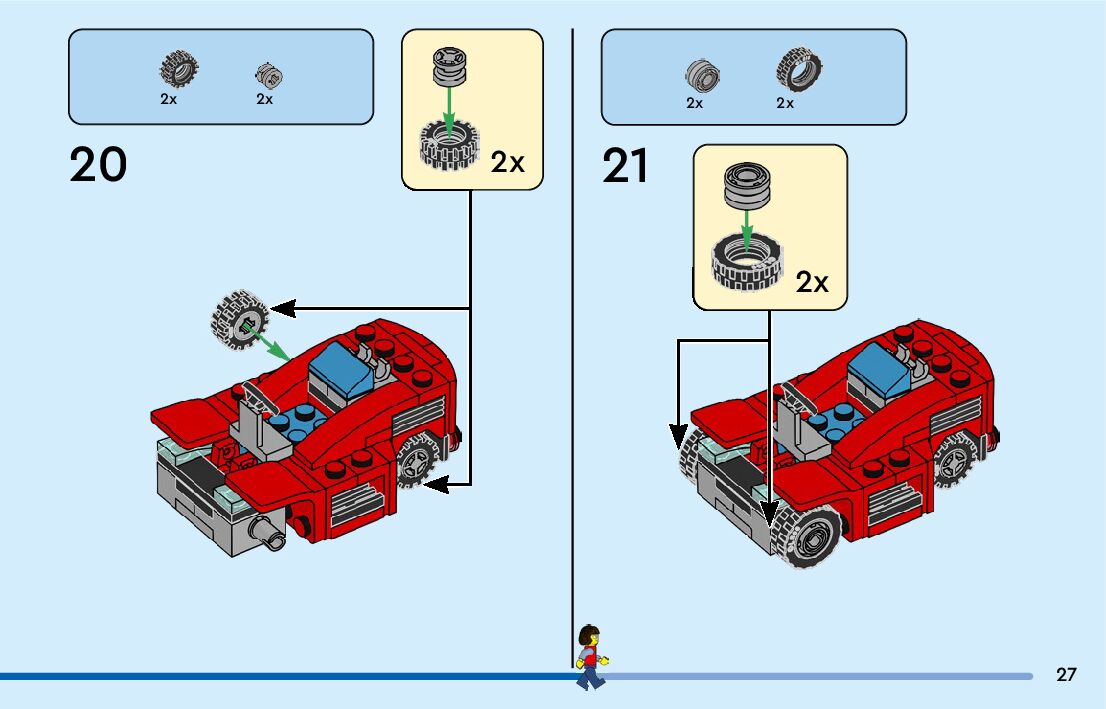 2x 2x

20

2x

2x 2x

21

2x

27