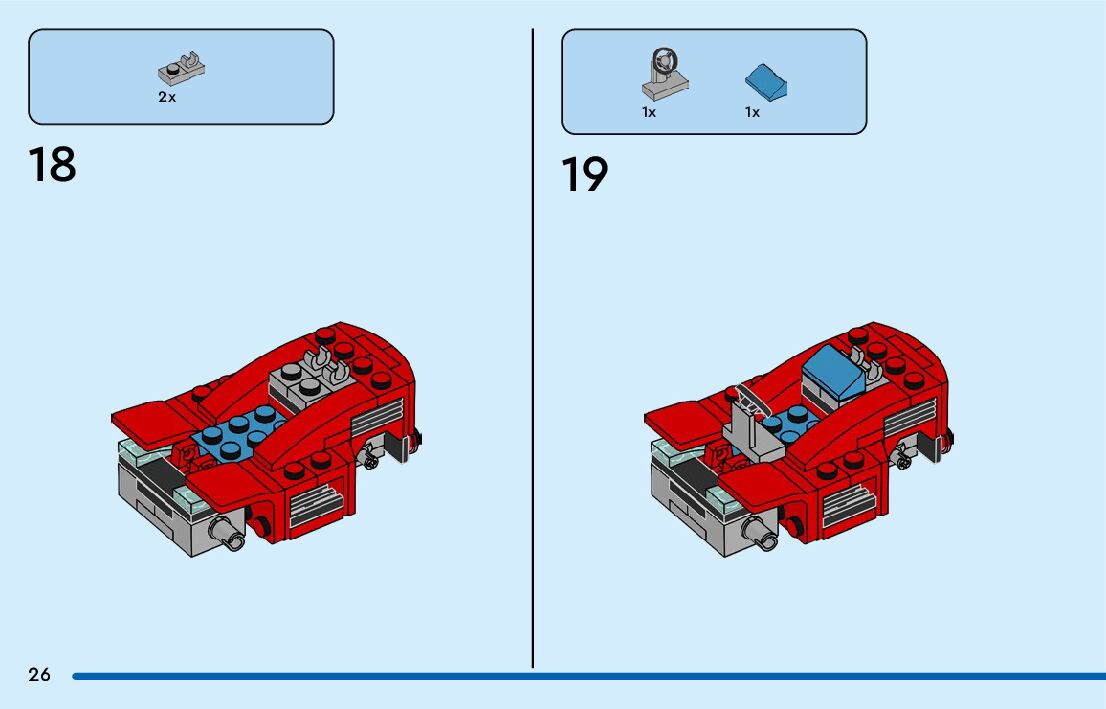 2x

18

1x 1x

19

26