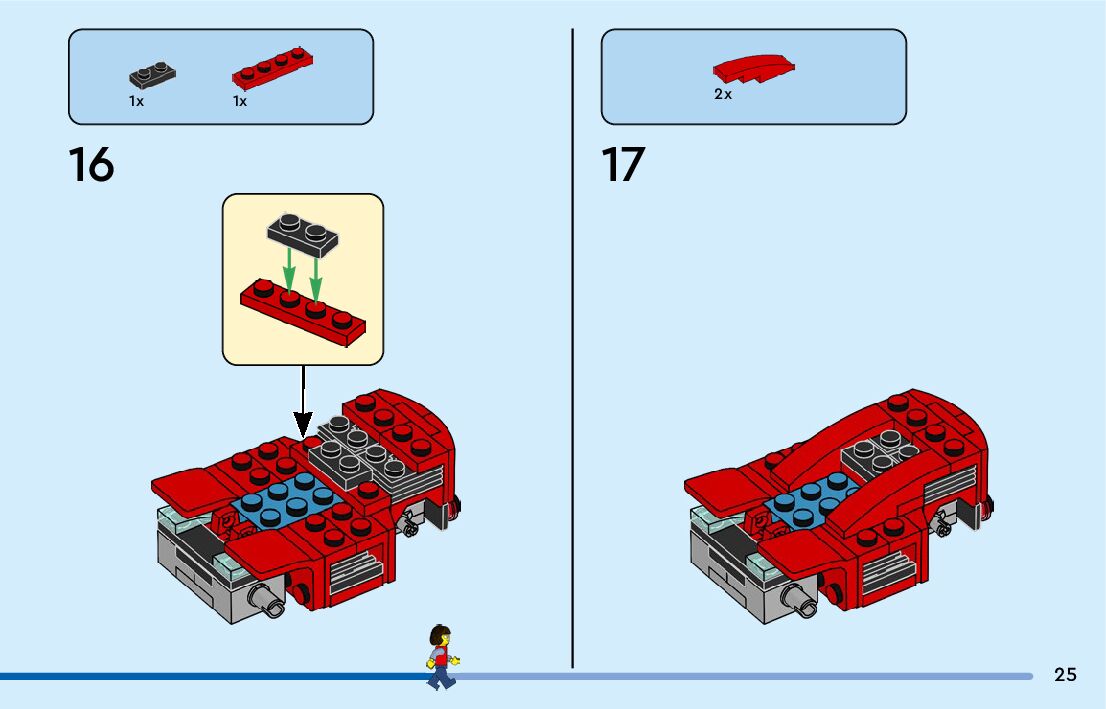 1x
1x

16

2x

17

25