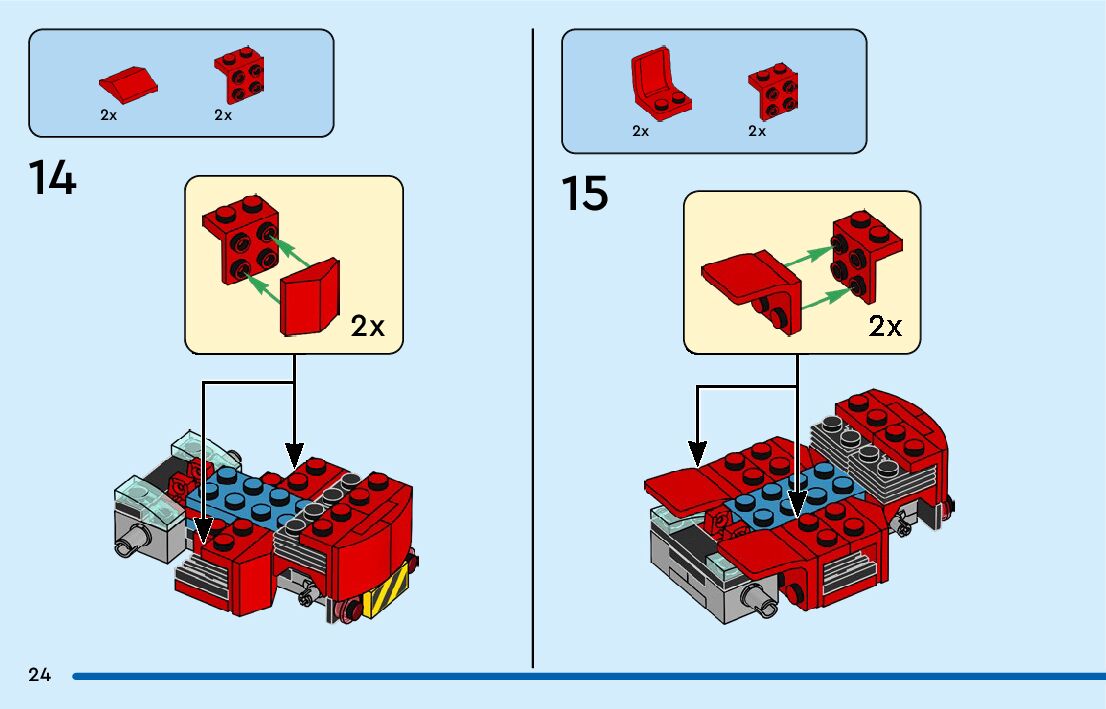 2x 2x

14

2x

2x 2x

15

2x

24