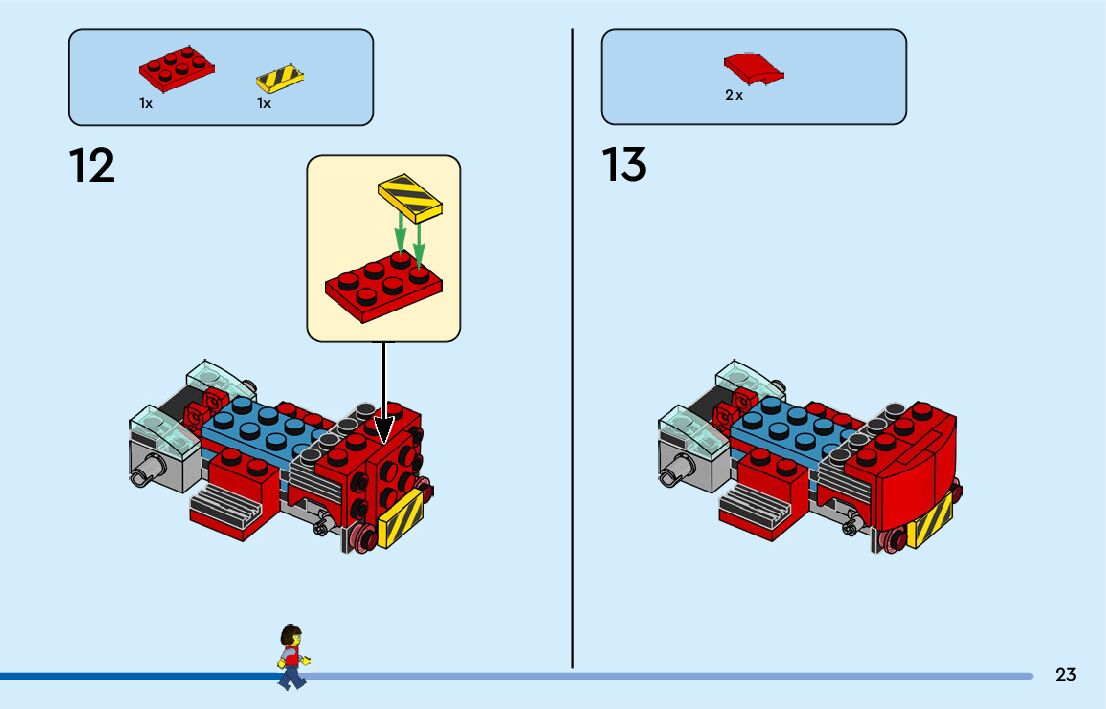 1x 1x

12

2x

13

23