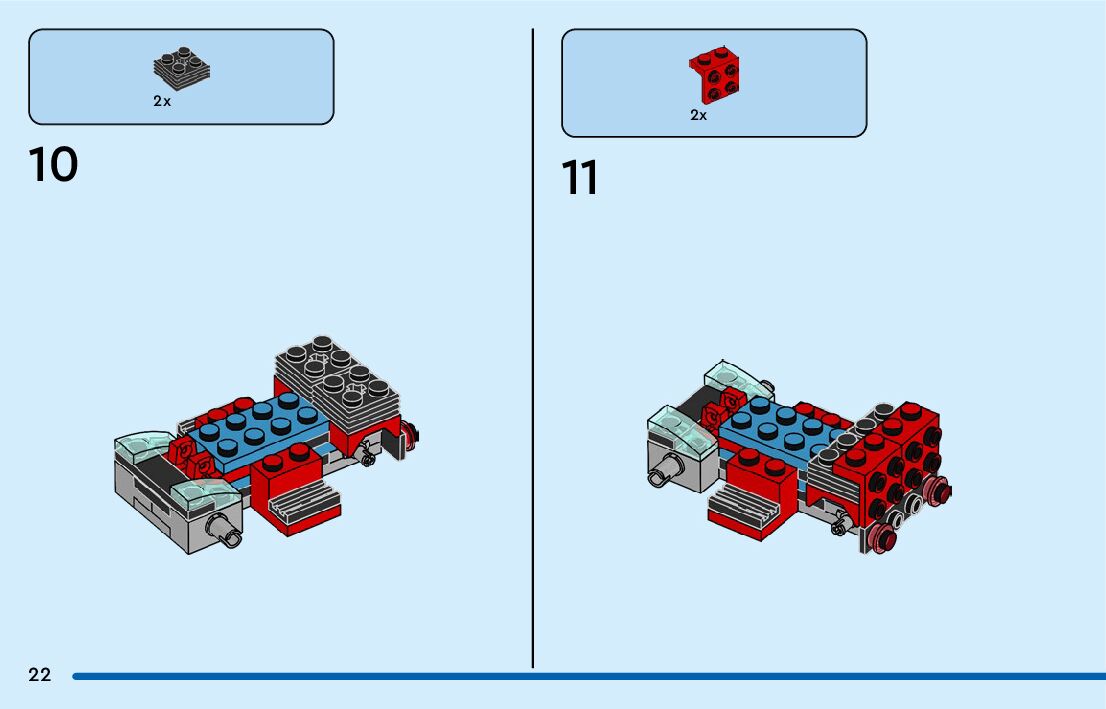 2x

10

2x

11

22