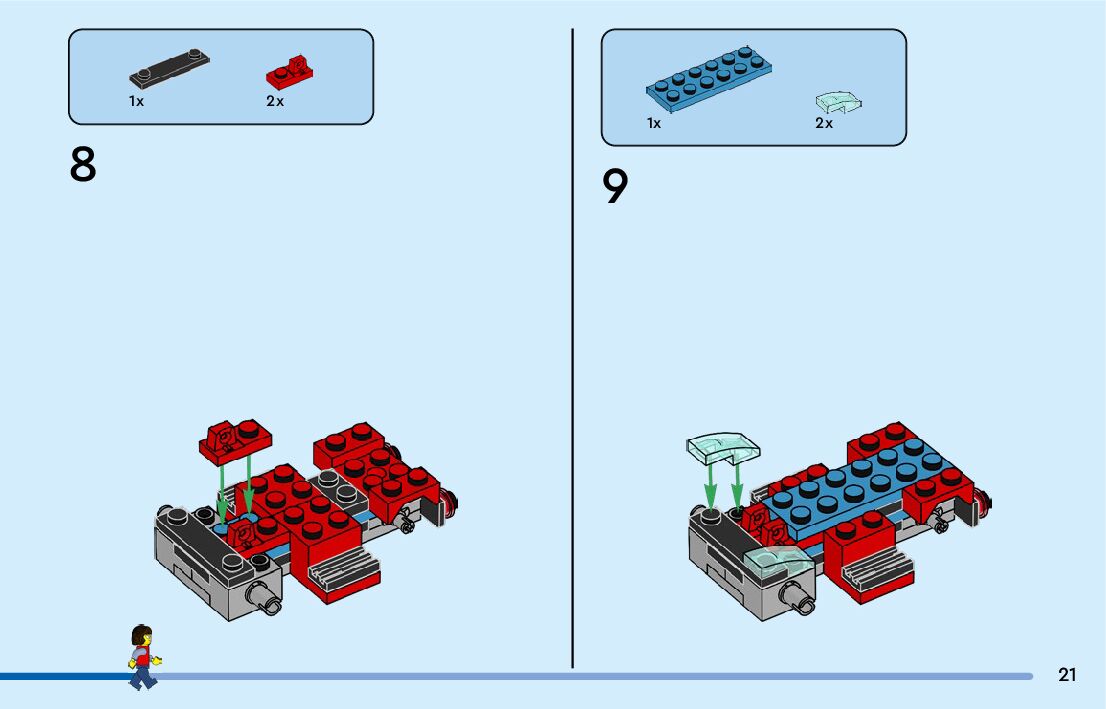 1x 2x

8

1x 2x

9

21