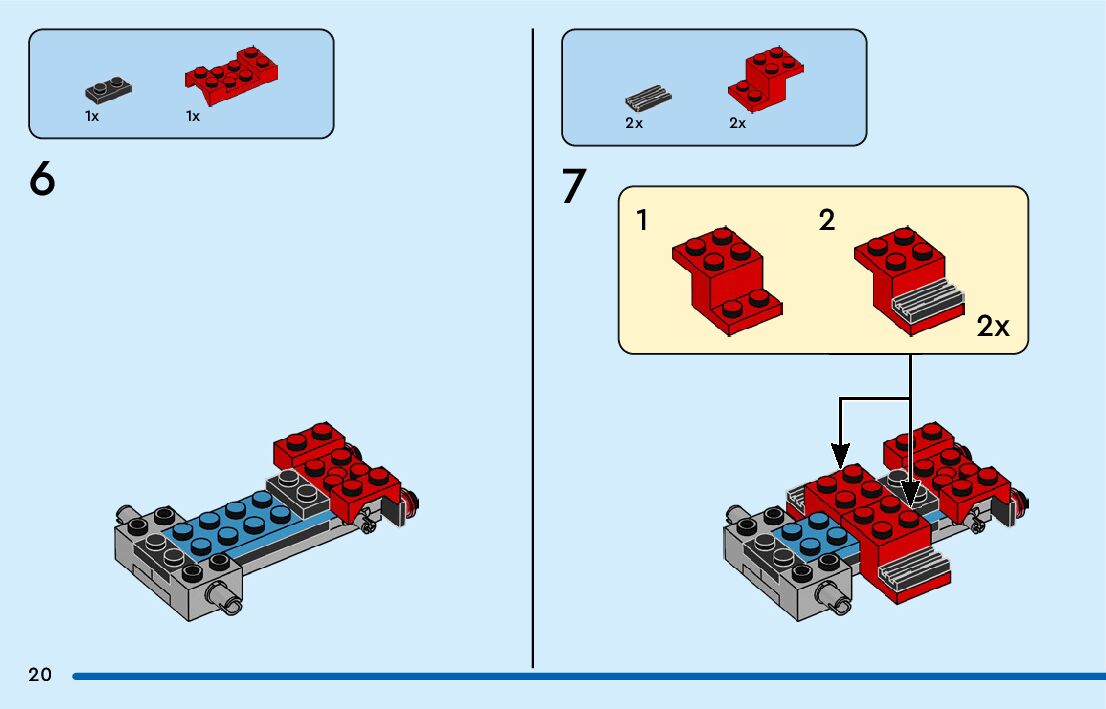 1x 1x

6

2x 2x

7

1 2

2x

20