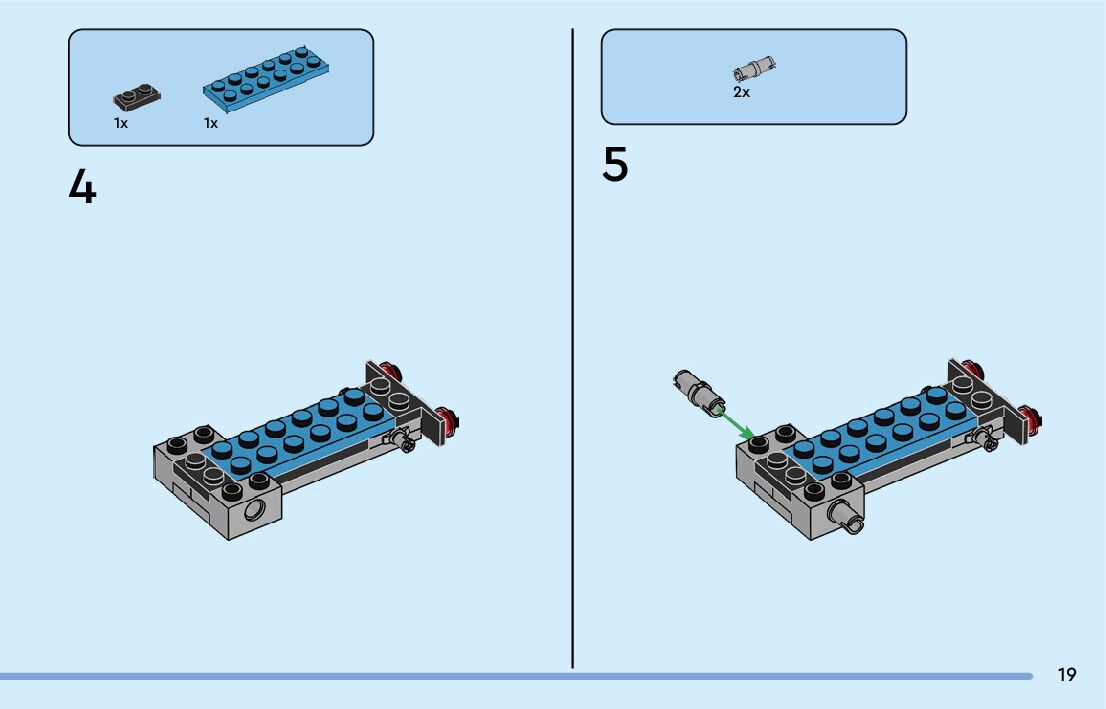 1x 1x

4

2x

5

19